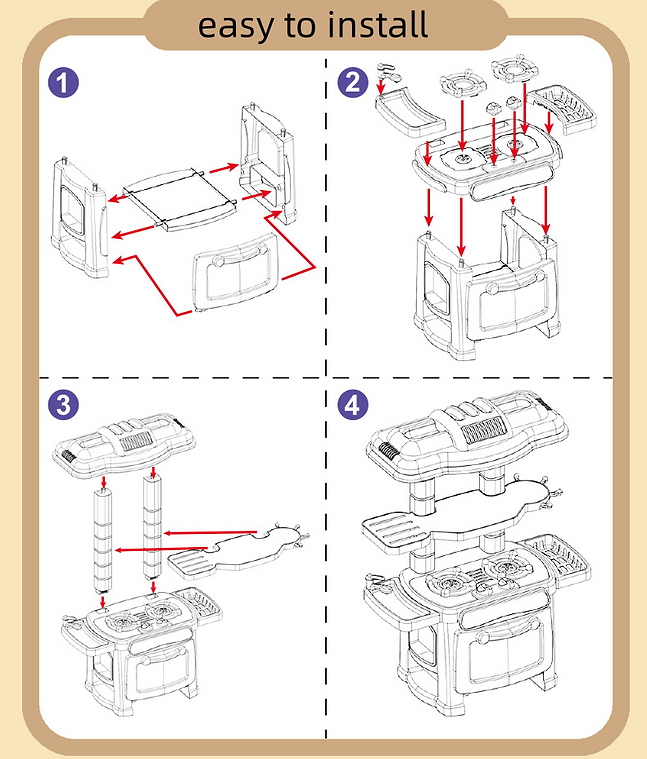 easy to install

1

2

3

4