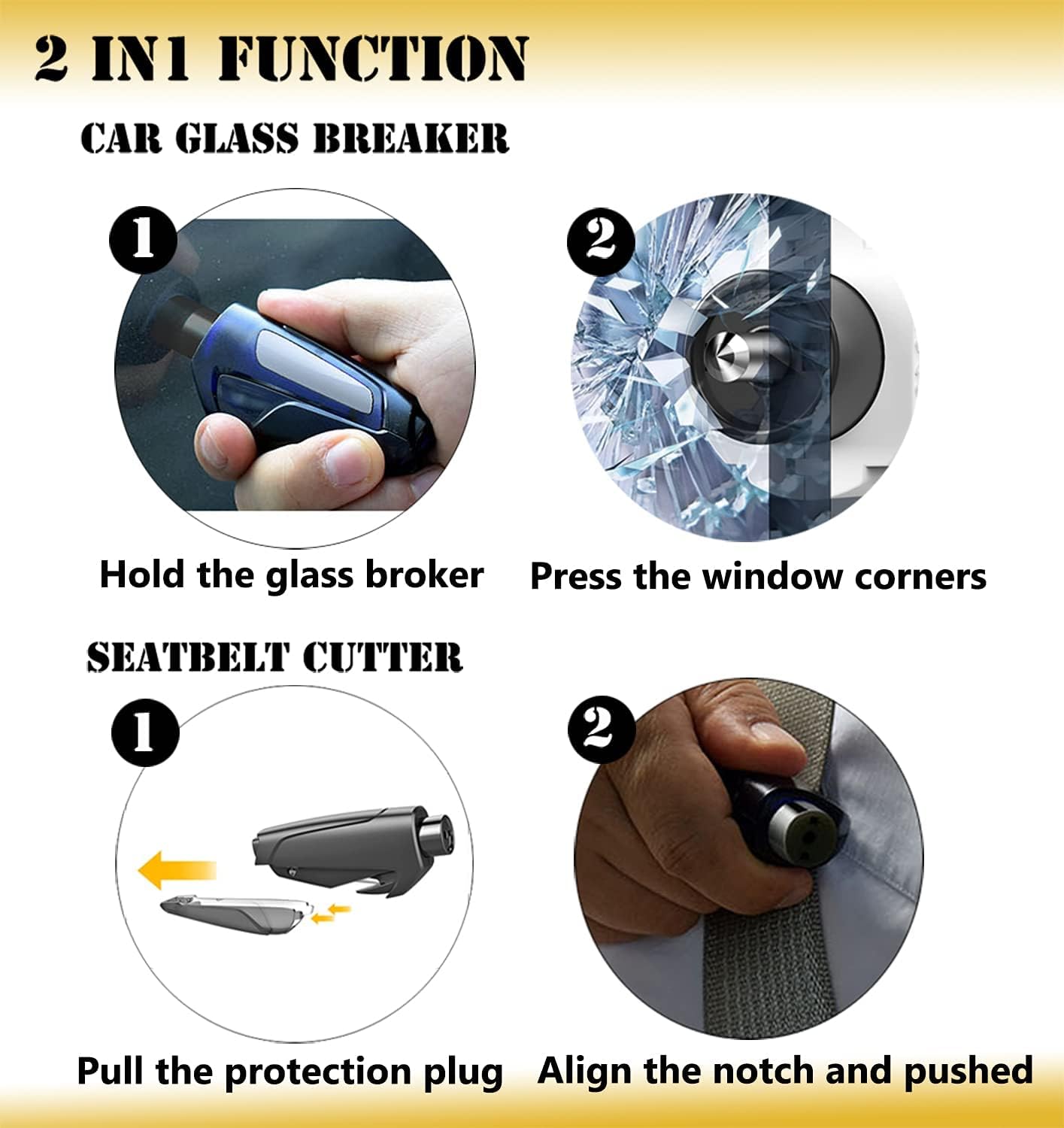 2 IN1 FUNCTION

CAR GLASS BREAKER

1

2

Hold the glass broker

Press the window corners

SEATBELT CUTTER

1

2

Pull the protection plug

Align the notch and pushed