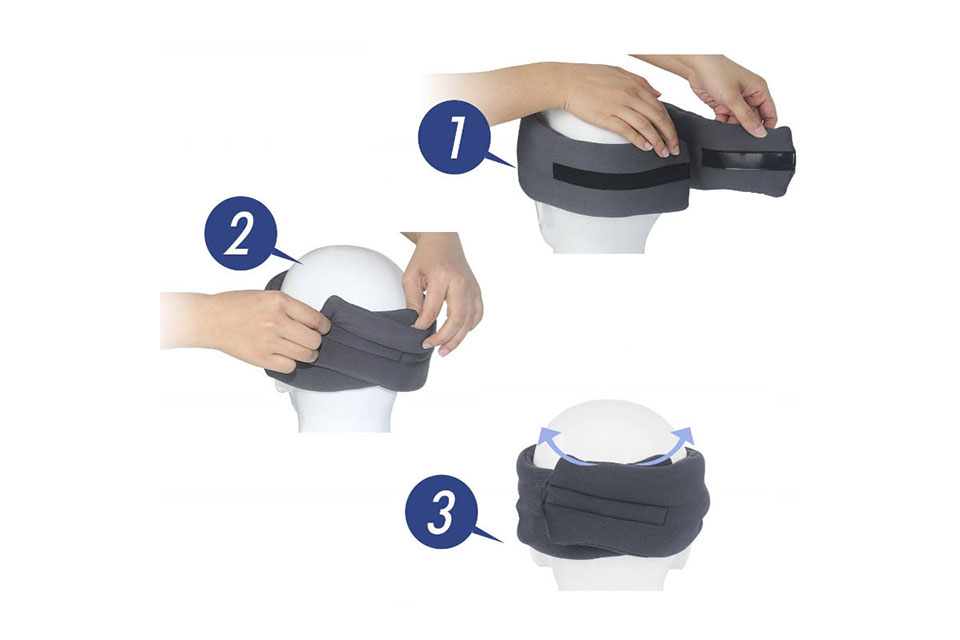 1

2

3