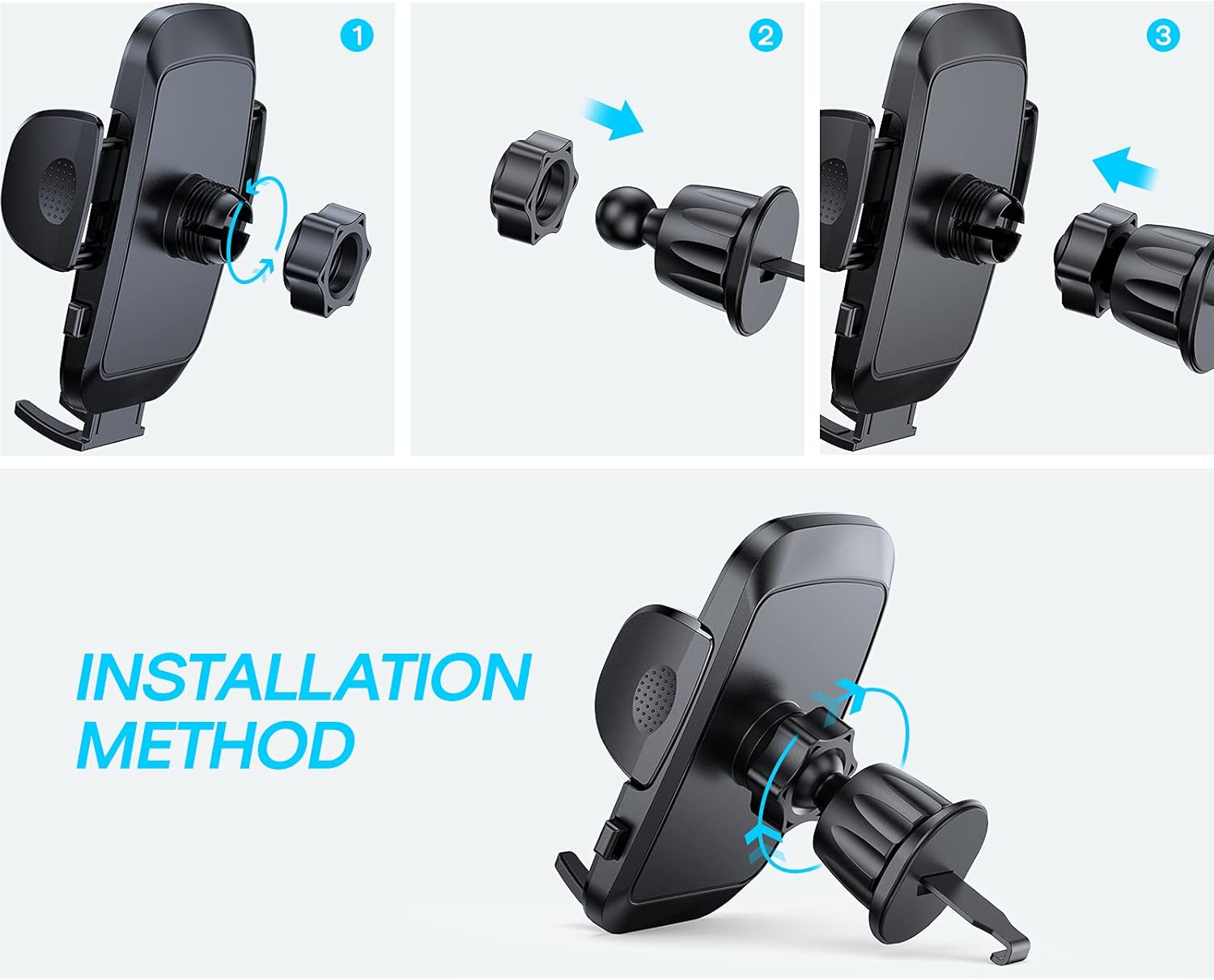 1

2

3

INSTALLATION METHOD