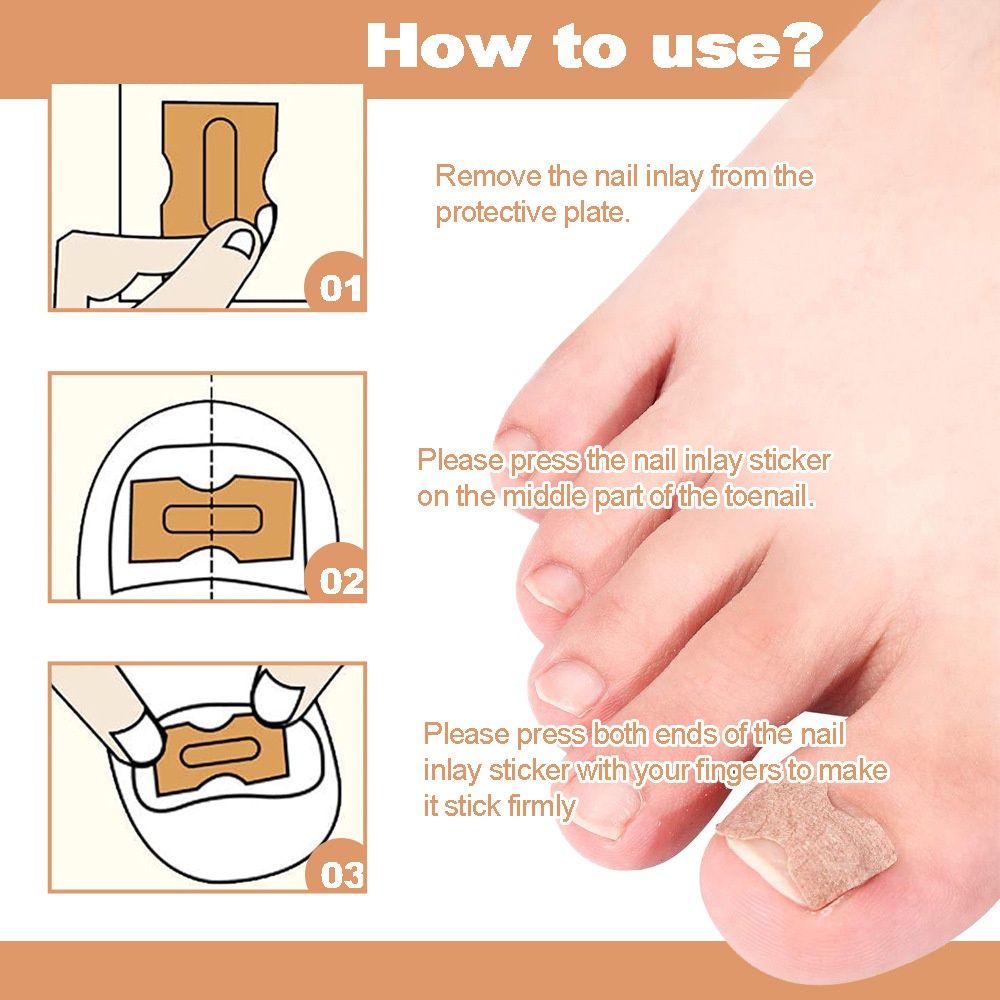 How to use?

01

Remove the nail inlay from the protective plate.

02

Please press the nail inlay sticker on the middle part of the toenail.

03

Please press both ends of the nail inlay sticker with your fingers to make it stick firmly