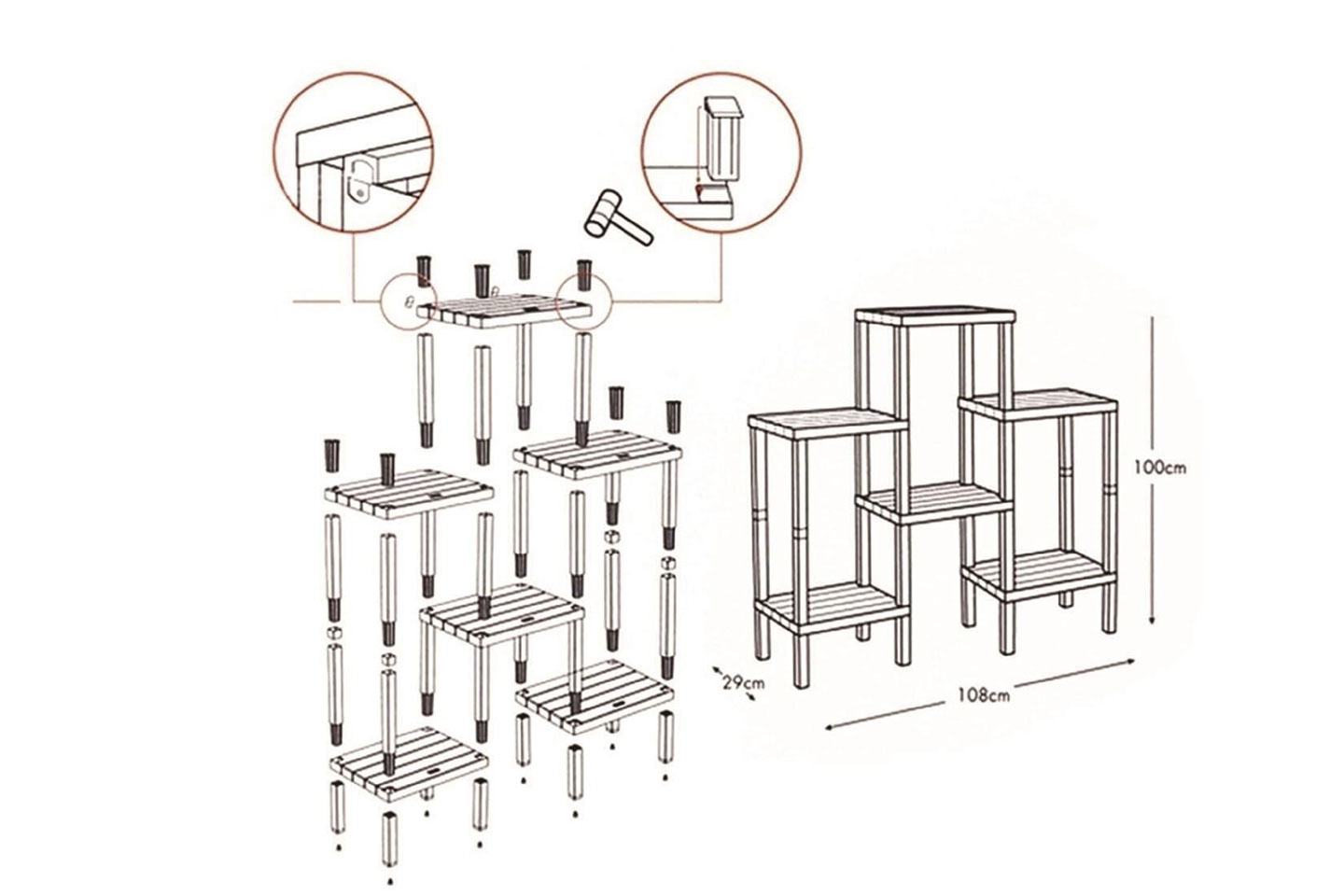 100cm

29cm

108cm