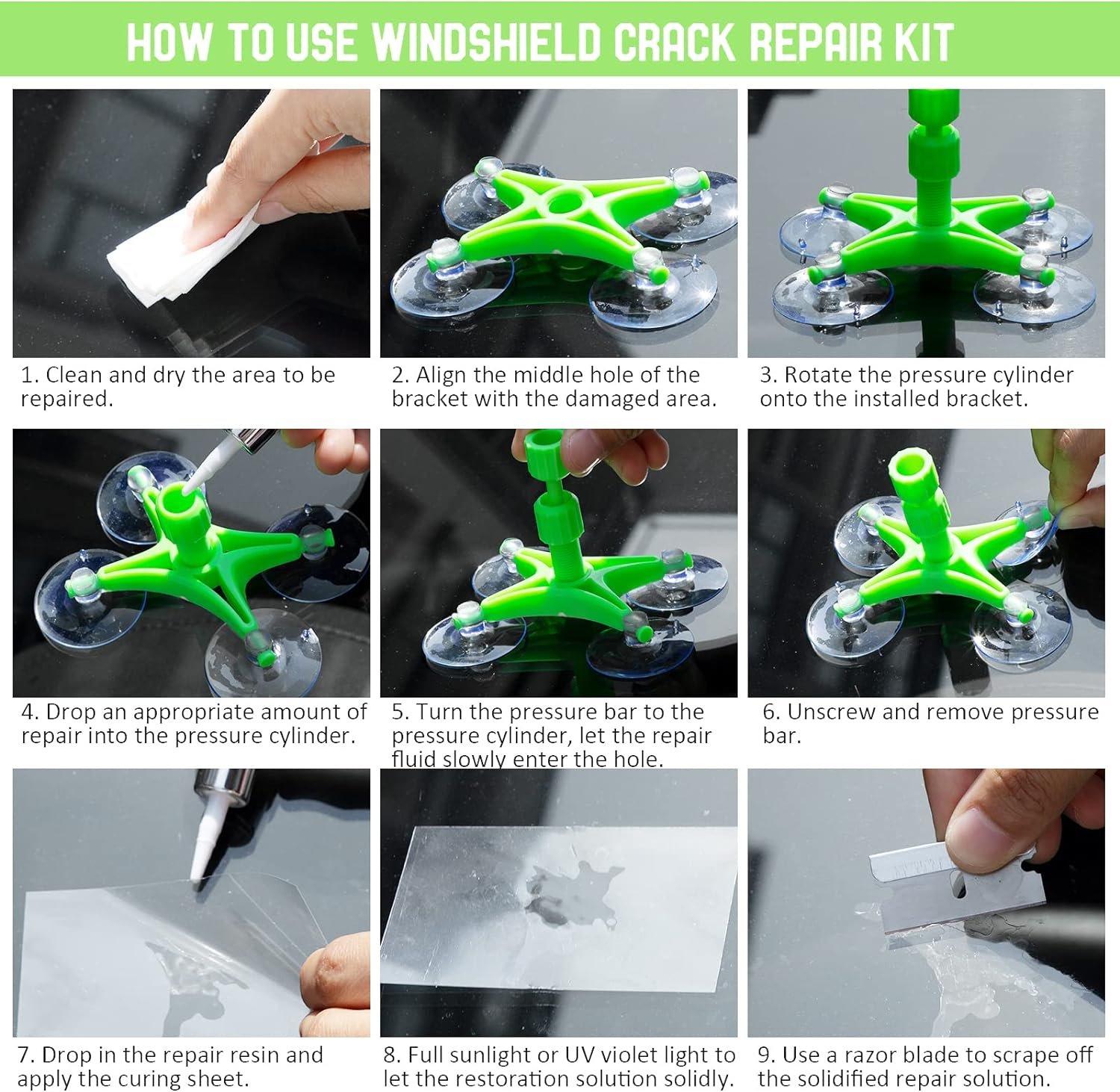 HOW TO USE WINDSHIELD CRACK REPAIR KIT

1. Clean and dry the area to be repaired.

2. Align the middle hole of the bracket with the damaged area.

3. Rotate the pressure cylinder onto the installed bracket.

4. Drop an appropriate amount of repair into the pressure cylinder.

5. Turn the pressure bar to the pressure cylinder, let the repair fluid slowly enter the hole.

6. Unscrew and remove pressure bar.

7. Drop in the repair resin and apply the curing sheet.

8. Full sunlight or UV violet light to let the restoration solution solidly.

9. Use a razor blade to scrape off the solidified repair solution.