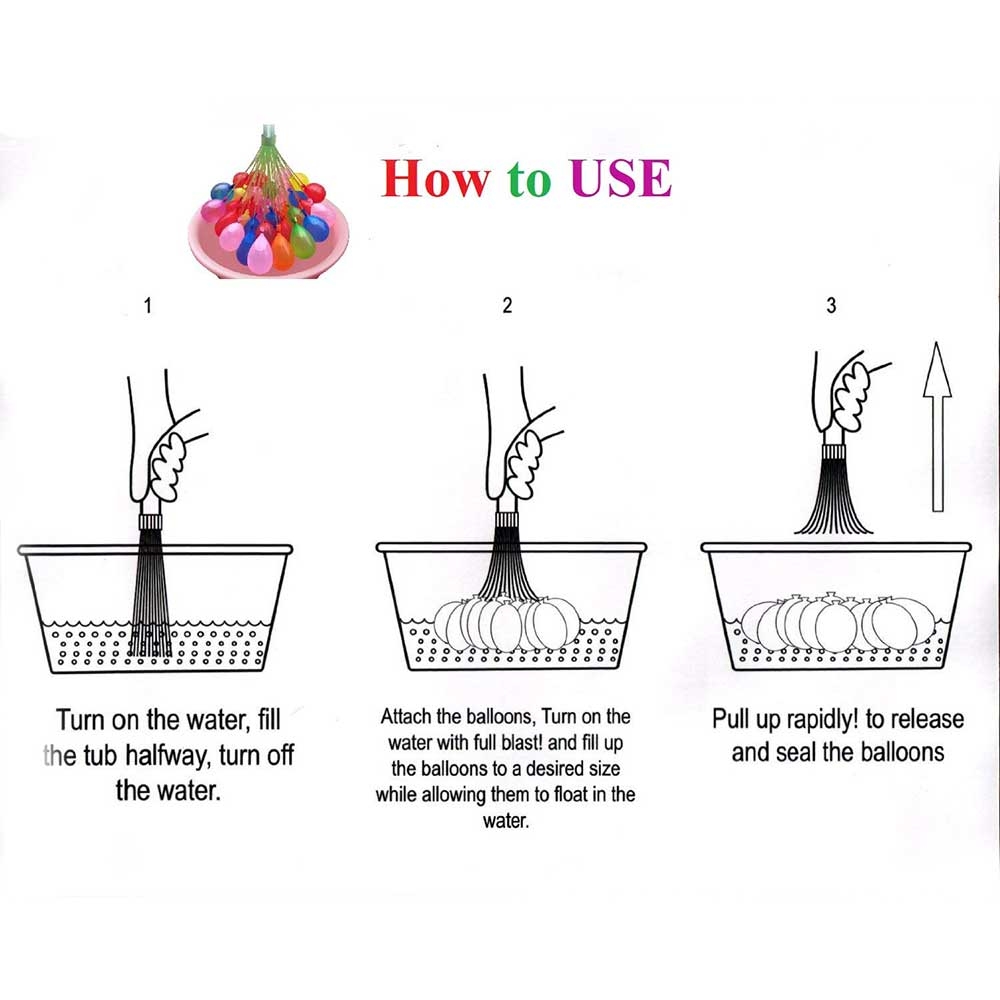 How to USE

1

Turn on the water, fill the tub halfway, turn off the water.

2

Attach the balloons, Turn on the water with full blast! and fill up the balloons to a desired size while allowing them to float in the water.

3

Pull up rapidly! to release and seal the balloons