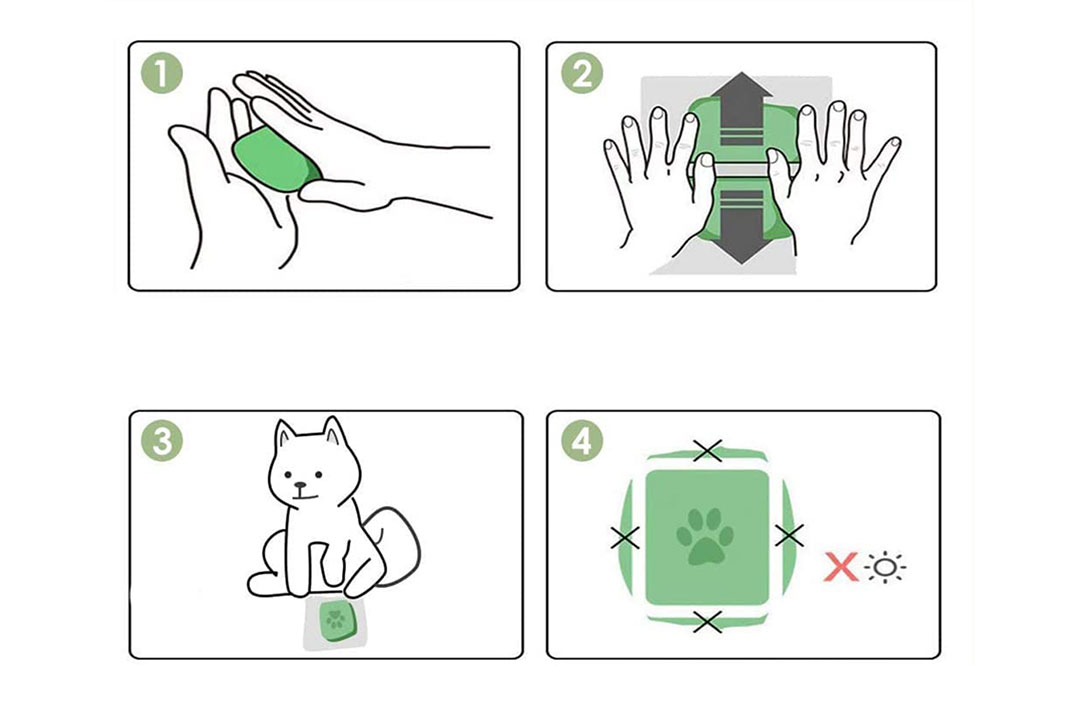 1

2

3

4