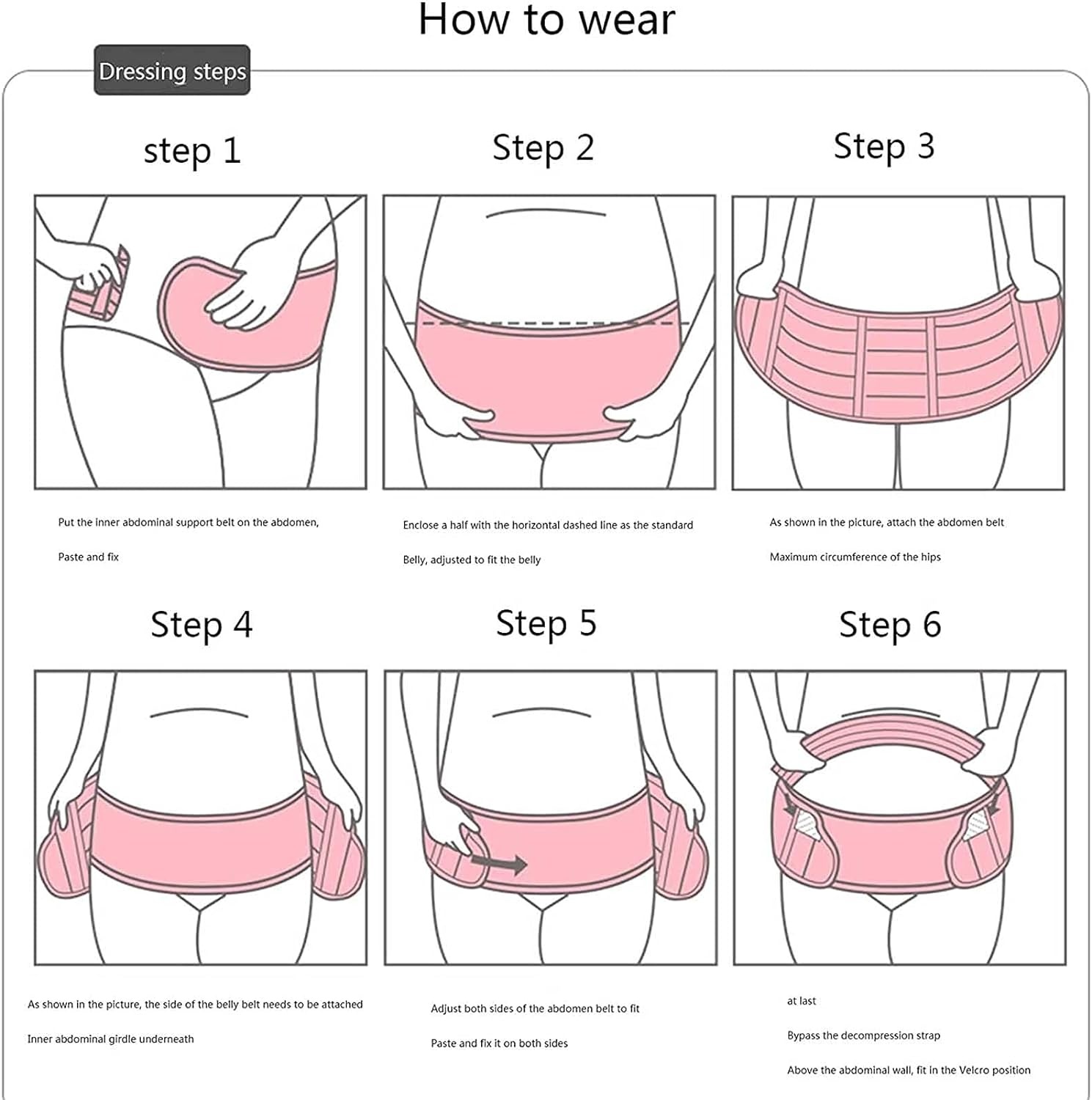 How to wear

Dressing steps

step 1

Put the inner abdominal support belt on the abdomen,

Paste and fix

Step 2

Enclose a half with the horizontal dashed line as the standard

Belly, adjusted to fit the belly

Step 3

As shown in the picture, attach the abdomen belt

Maximum circumference of the hips

Step 4

As shown in the picture, the side of the belly belt needs to be attached

Inner abdominal girdle underneath

Step 5

Adjust both sides of the abdomen belt to fit

Paste and fix it on both sides

Step 6

at last

Bypass the decompression strap

Above the abdominal wall, fit in the Velcro position