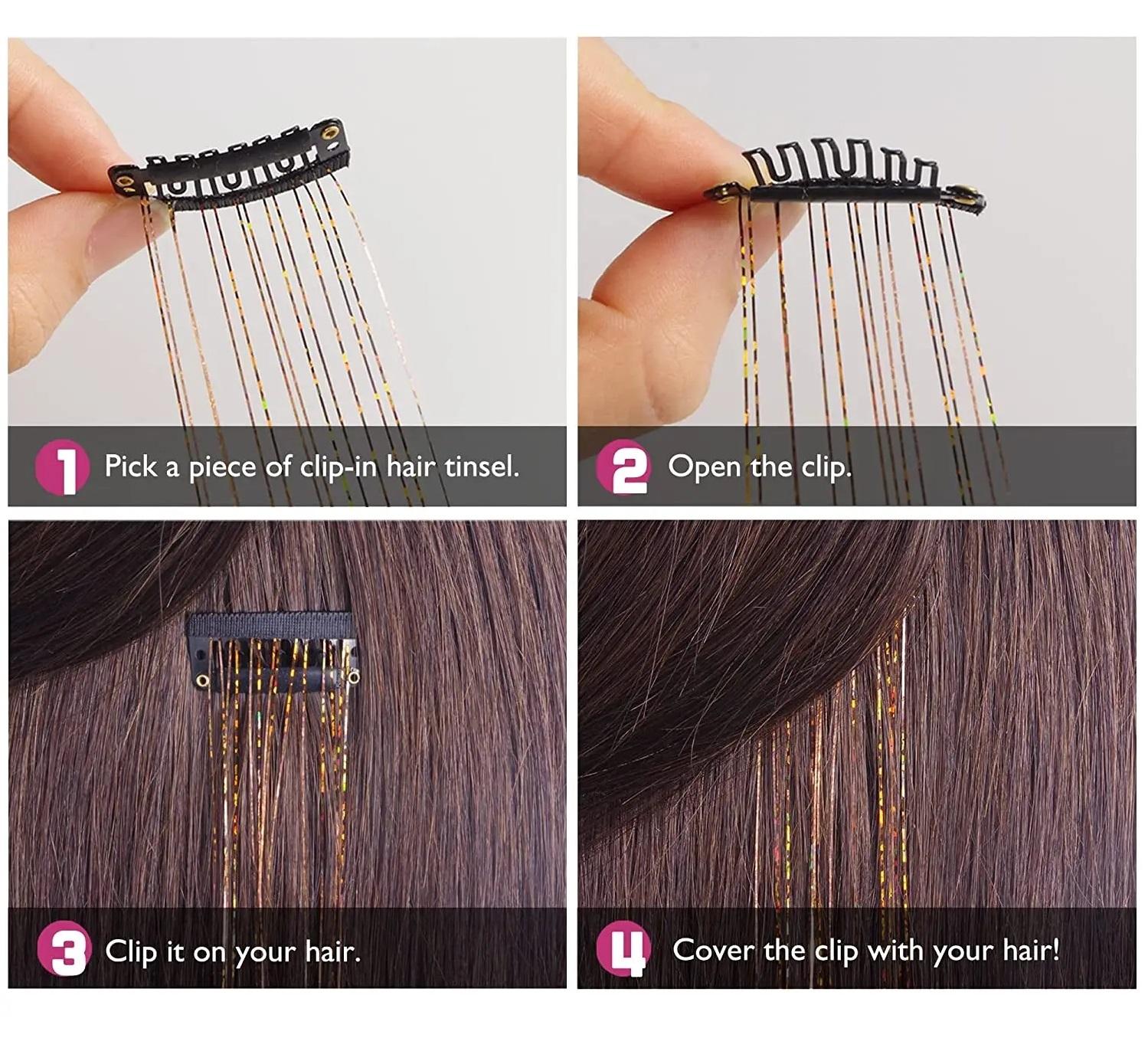 1 Pick a piece of clip-in hair tinsel.

2 Open the clip.

3 Clip it on your hair.

4 Cover the clip with your hair!