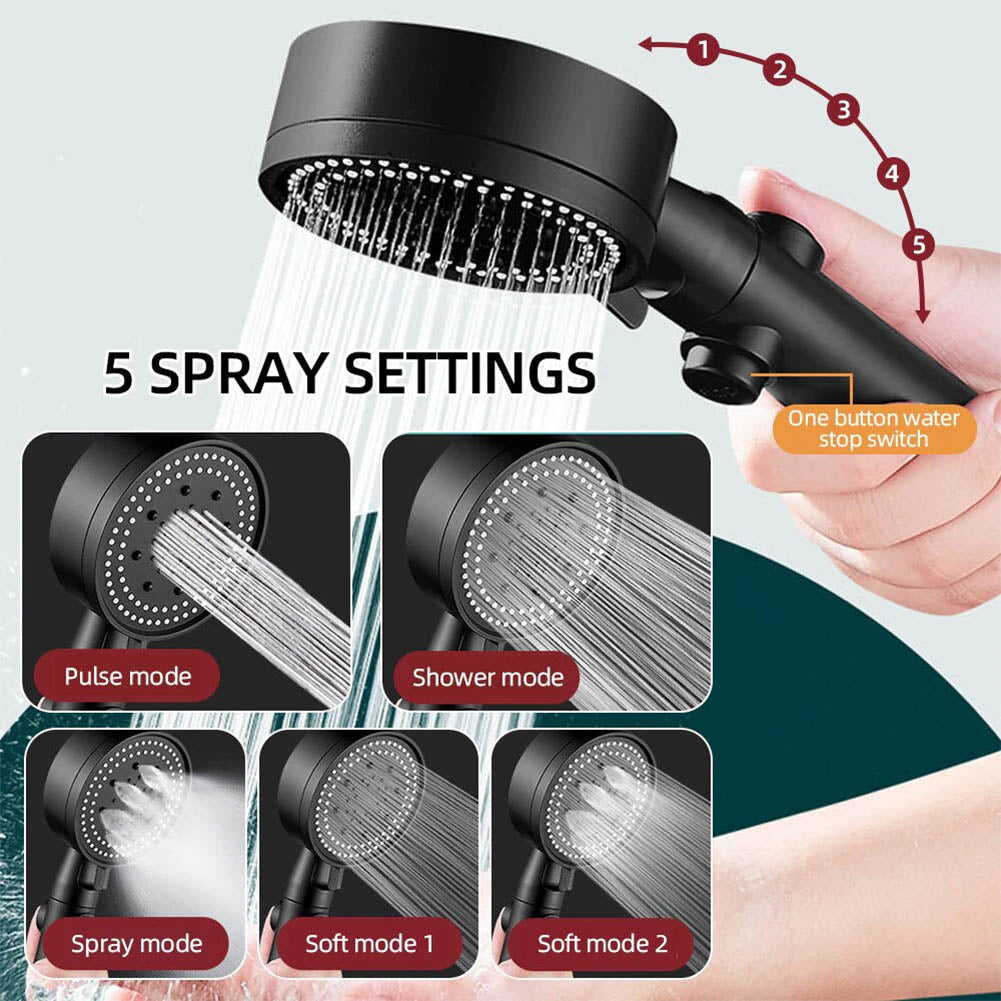 1
2
3
4
5

5 SPRAY SETTINGS

One button water stop switch

Pulse mode

Shower mode

Spray mode

Soft mode 1

Soft mode 2