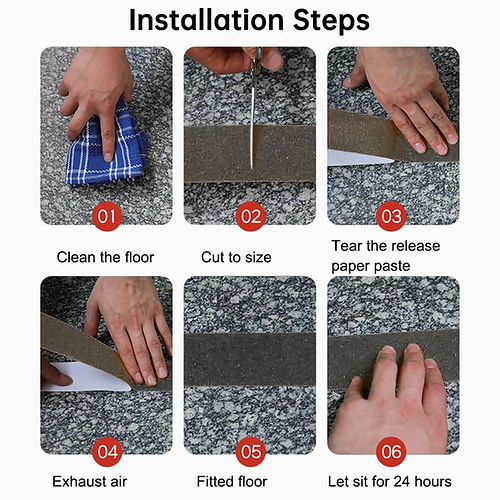 Installation Steps

01

Clean the floor

02

Cut to size

03

Tear the release paper paste

04

Exhaust air

05

Fitted floor

06

Let sit for 24 hours