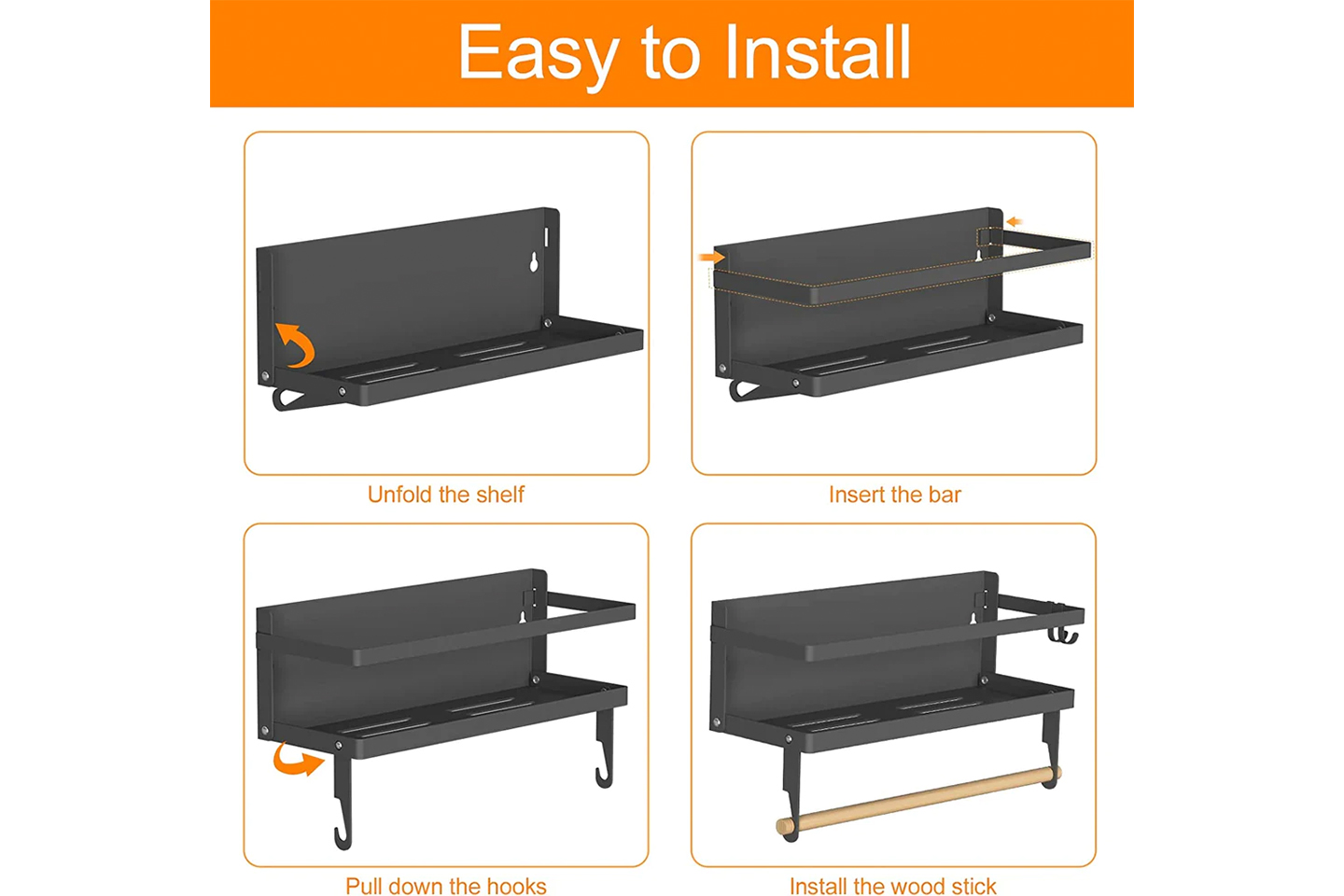 Easy to Install

Unfold the shelf

Insert the bar

Pull down the hooks

Install the wood stick