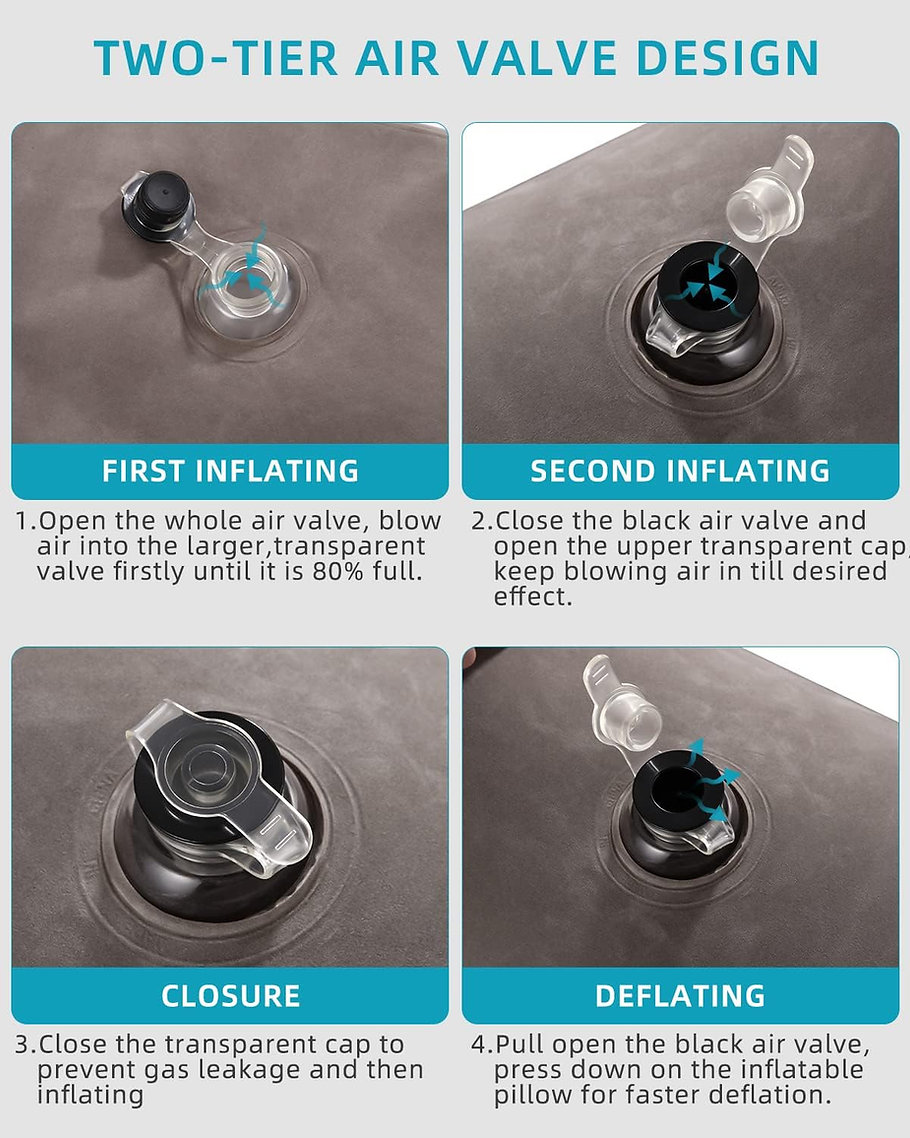 TWO-TIER AIR VALVE DESIGN

FIRST INFLATING

1.Open the whole air valve, blow air into the larger,transparent valve firstly until it is 80% full.

SECOND INFLATING

2.Close the black air valve and open the upper transparent cap, keep blowing air in till desired effect.

CLOSURE

3.Close the transparent cap to prevent gas leakage and then inflating

DEFLATING

4.Pull open the black air valve, press down on the inflatable pillow for faster deflation.