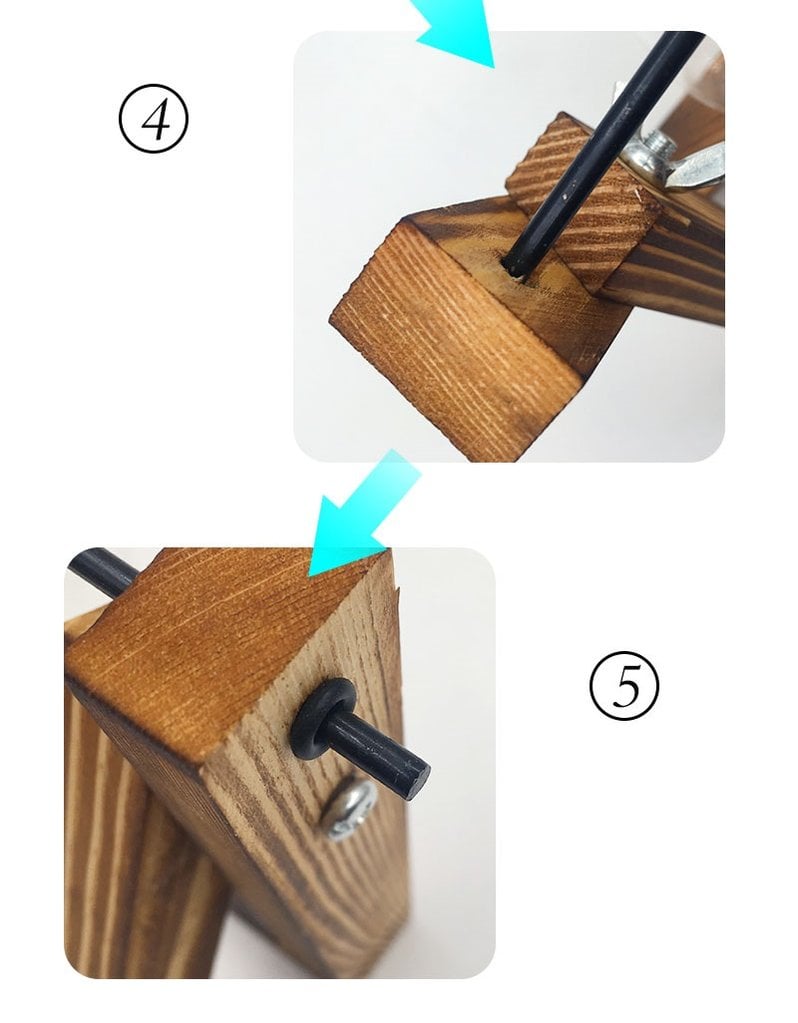 ④

⑤