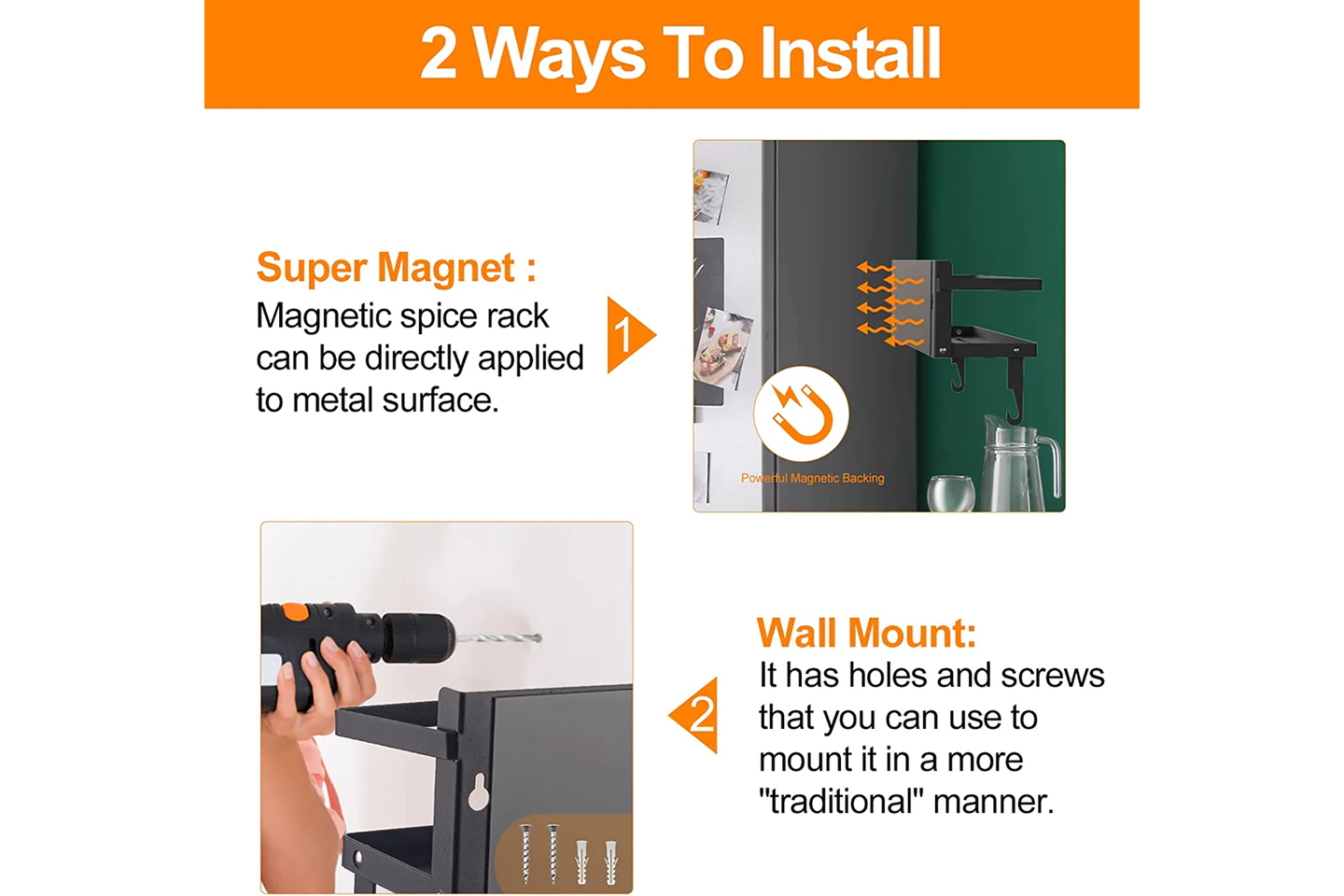 2 Ways To Install

Super Magnet :
Magnetic spice rack can be directly applied to metal surface.

1

Powerful Magnetic Backing

Wall Mount:
It has holes and screws that you can use to mount it in a more "traditional" manner.

2