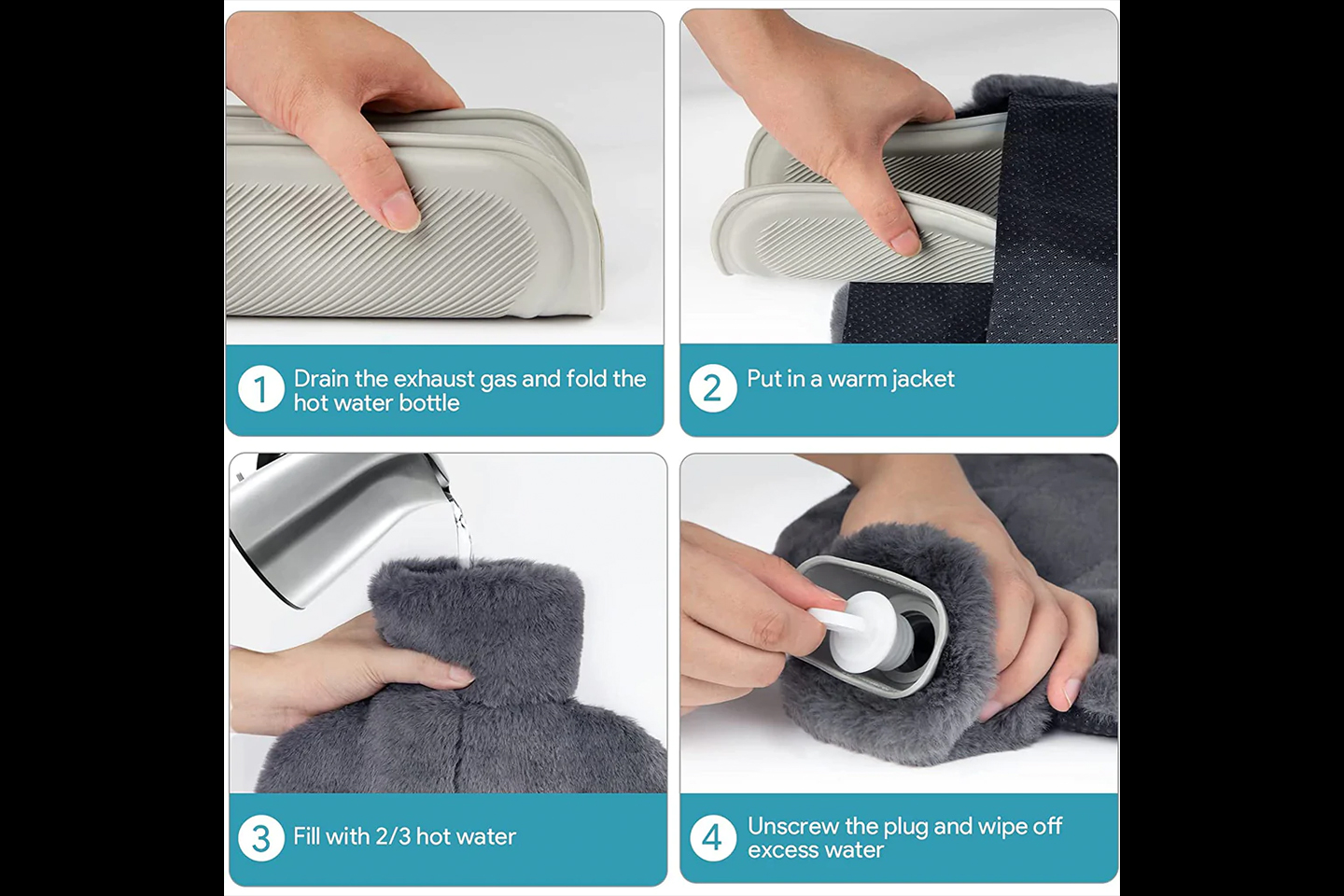 1 Drain the exhaust gas and fold the hot water bottle

2 Put in a warm jacket

3 Fill with 2/3 hot water

4 Unscrew the plug and wipe off excess water