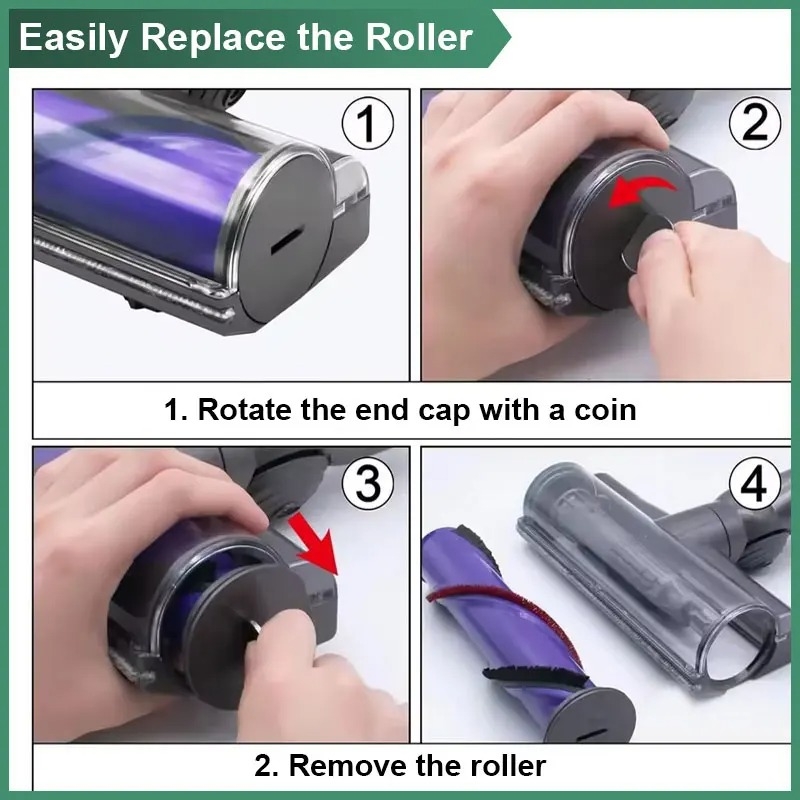 Easily Replace the Roller

1

2

1. Rotate the end cap with a coin

3

4

2. Remove the roller