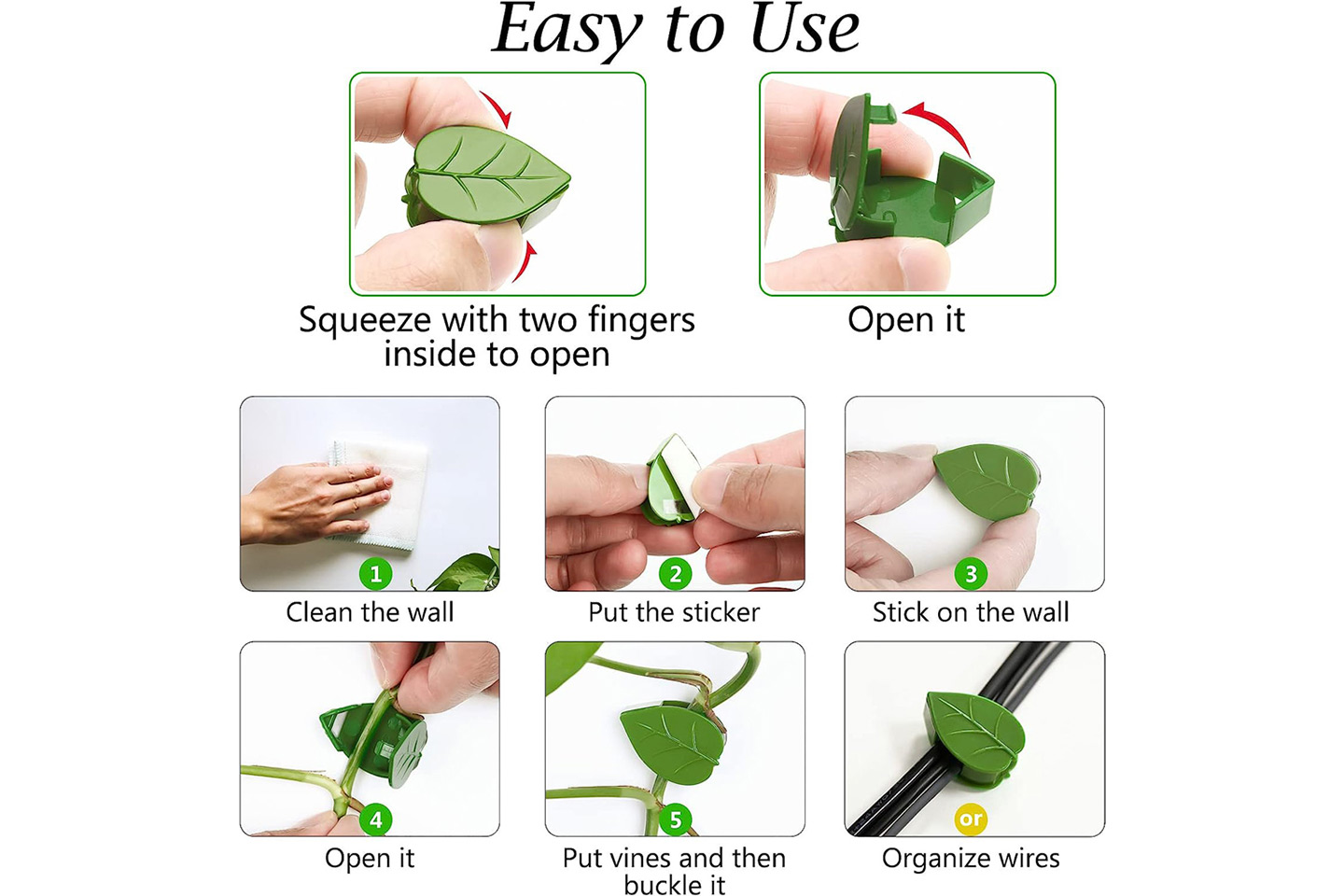 Easy to Use

Squeeze with two fingers inside to open

Open it

1
Clean the wall

2
Put the sticker

3
Stick on the wall

4
Open it

5
Put vines and then buckle it

or
Organize wires