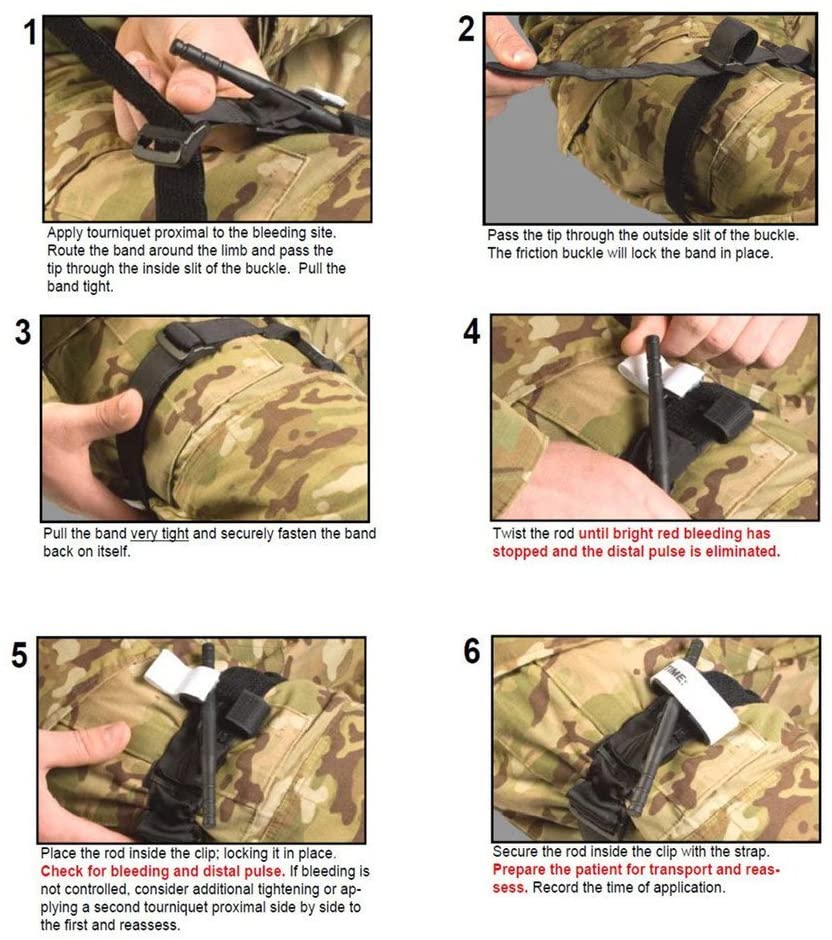 1

Apply tourniquet proximal to the bleeding site. Route the band around the limb and pass the tip through the inside slit of the buckle. Pull the band tight.

2

Pass the tip through the outside slit of the buckle. The friction buckle will lock the band in place.

3

Pull the band very tight and securely fasten the band back on itself.

4

Twist the rod until bright red bleeding has stopped and the distal pulse is eliminated.

5

Place the rod inside the clip; locking it in place. Check for bleeding and distal pulse. If bleeding is not controlled, consider additional tightening or applying a second tourniquet proximal side by side to the first and reassess.

6

TIME:

Secure the rod inside the clip with the strap. Prepare the patient for transport and reassess. Record the time of application.