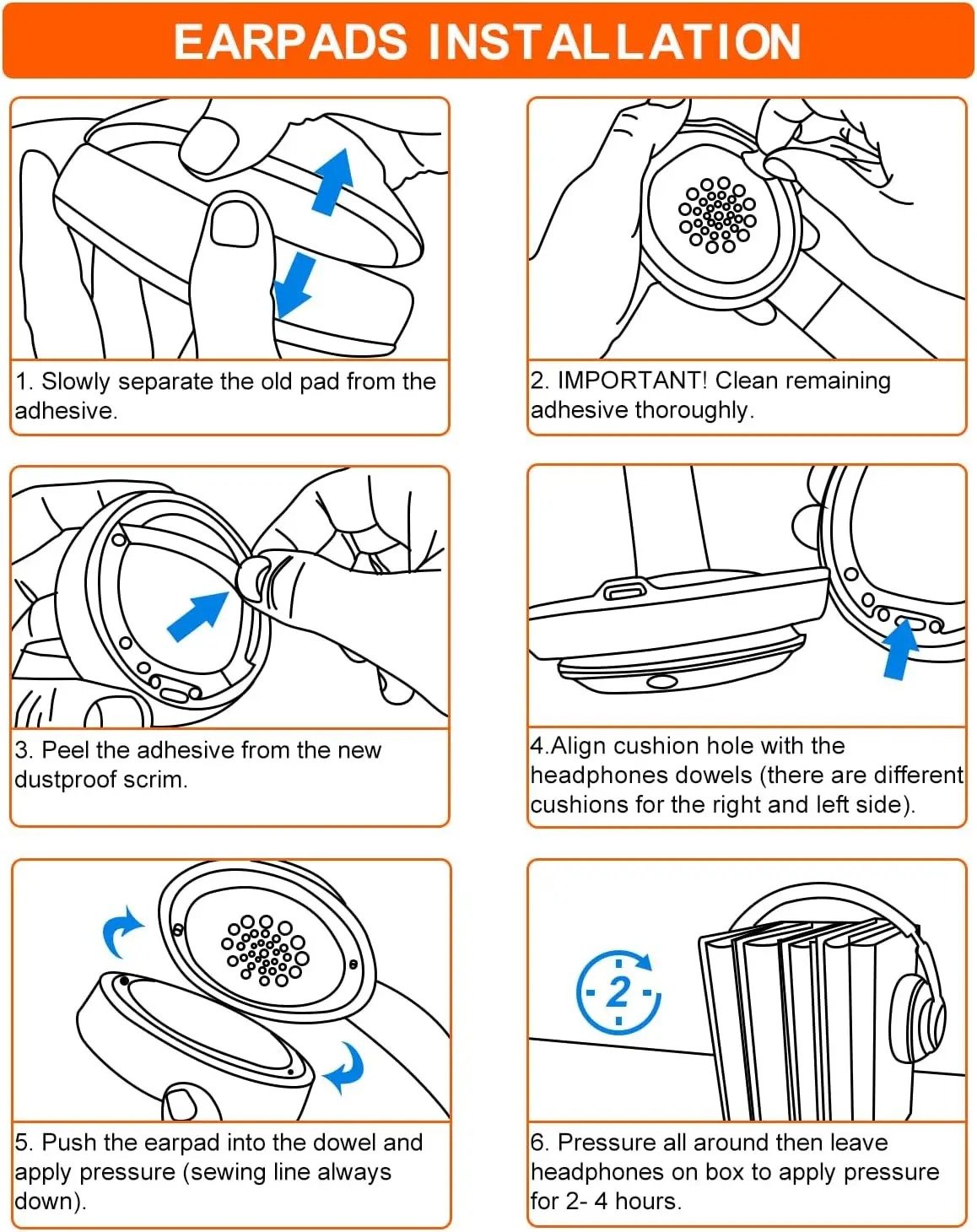 EARPADS INSTALLATION

1. Slowly separate the old pad from the adhesive.

2. IMPORTANT! Clean remaining adhesive thoroughly.

3. Peel the adhesive from the new dustproof scrim.

4.Align cushion hole with the headphones dowels (there are different cushions for the right and left side).

5. Push the earpad into the dowel and apply pressure (sewing line always down).

2

6. Pressure all around then leave headphones on box to apply pressure for 2- 4 hours.