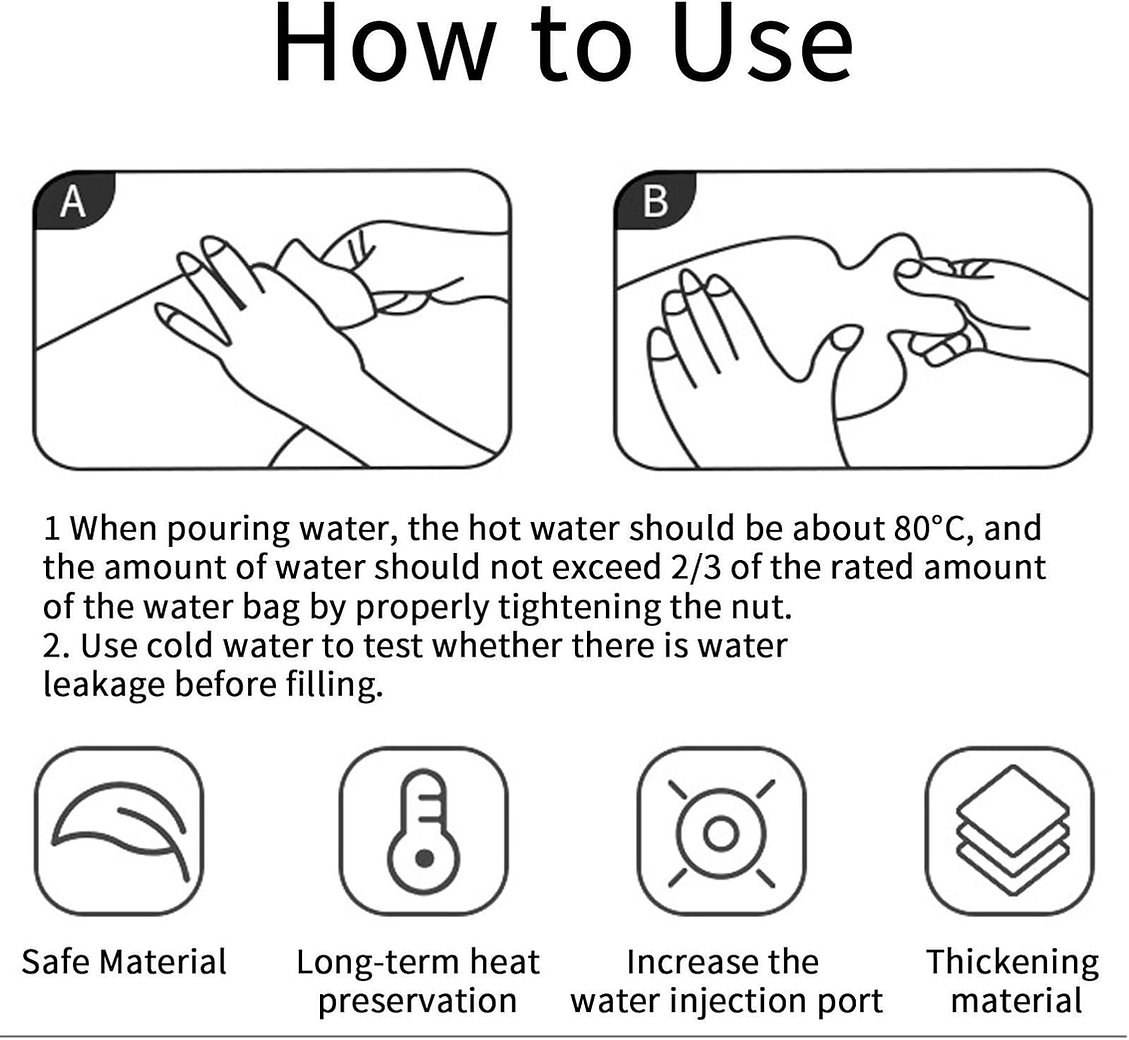 How to Use

A

B

1 When pouring water, the hot water should be about 80°C, and the amount of water should not exceed 2/3 of the rated amount of the water bag by properly tightening the nut.
2. Use cold water to test whether there is water leakage before filling.

Safe Material

Long-term heat preservation

Increase the water injection port

Thickening material