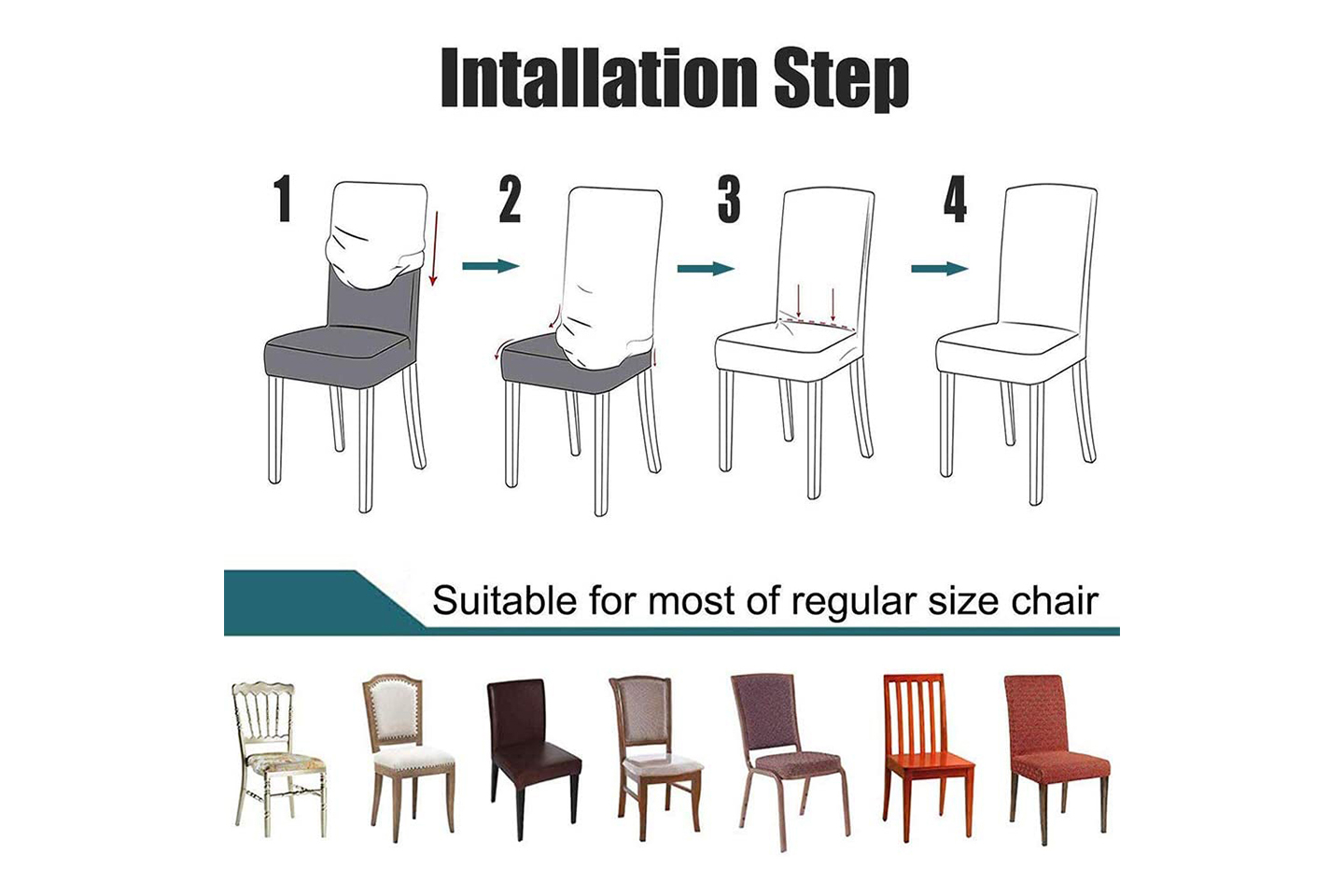 Intallation Step

1

2

3

4

Suitable for most of regular size chair