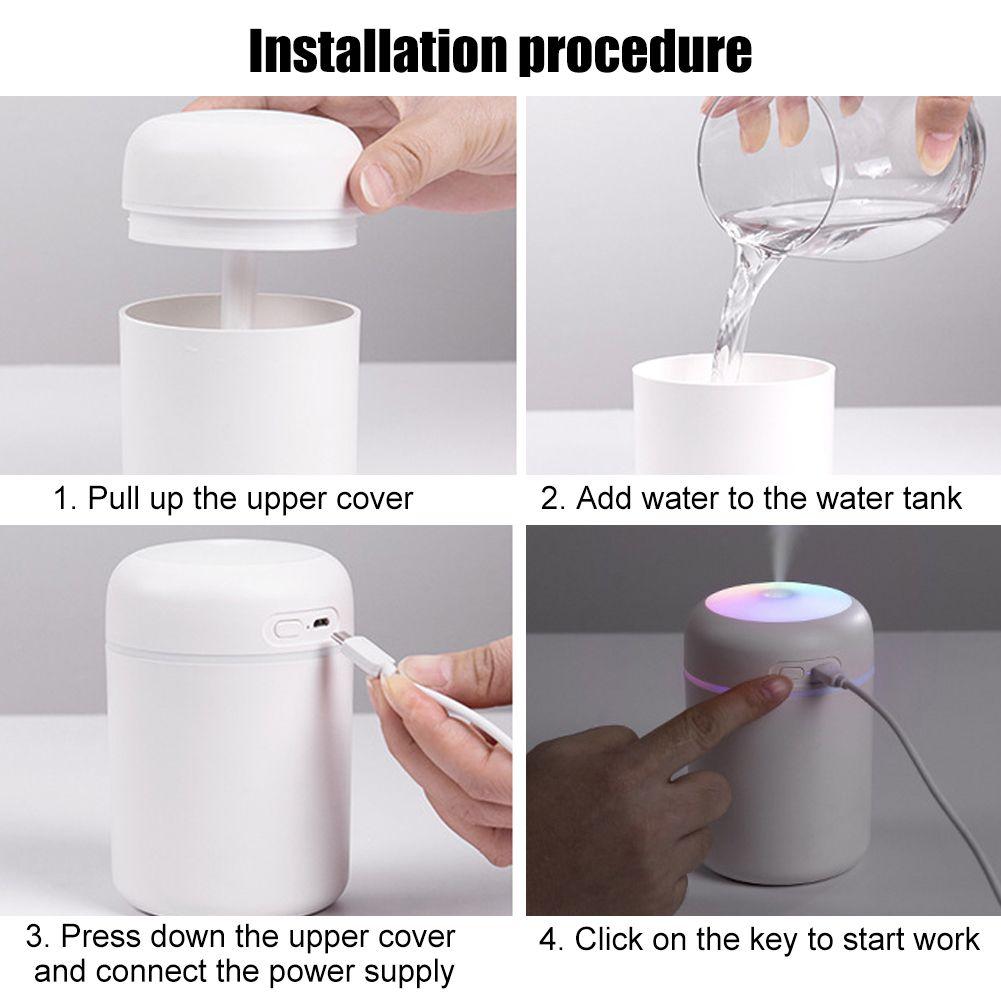 Installation procedure

1. Pull up the upper cover

2. Add water to the water tank

3. Press down the upper cover and connect the power supply

4. Click on the key to start work