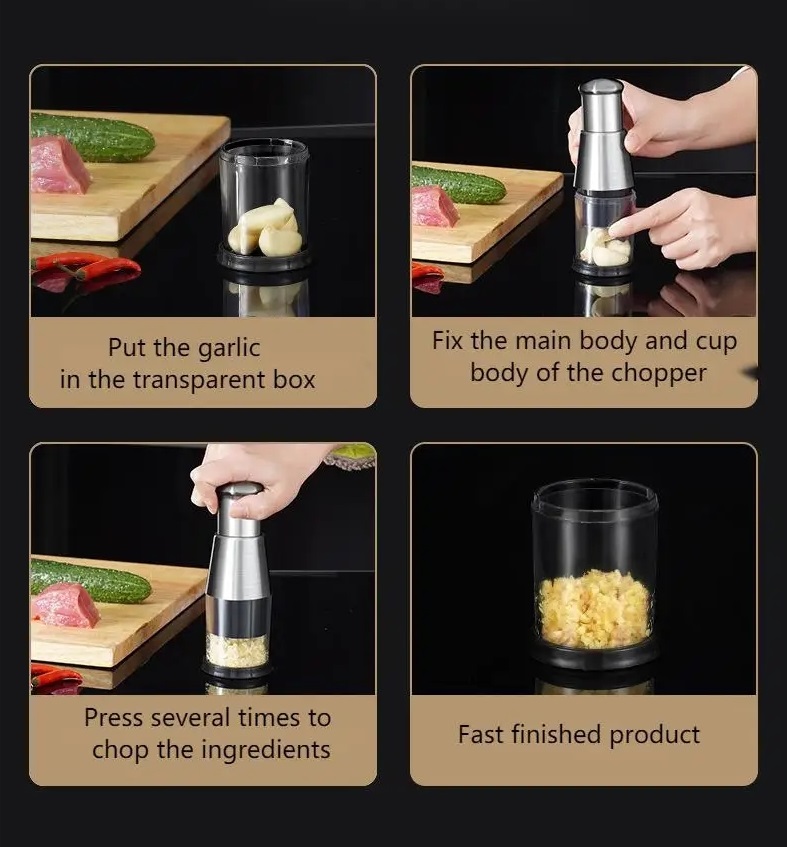 Put the garlic in the transparent box

Fix the main body and cup body of the chopper

Press several times to chop the ingredients

Fast finished product