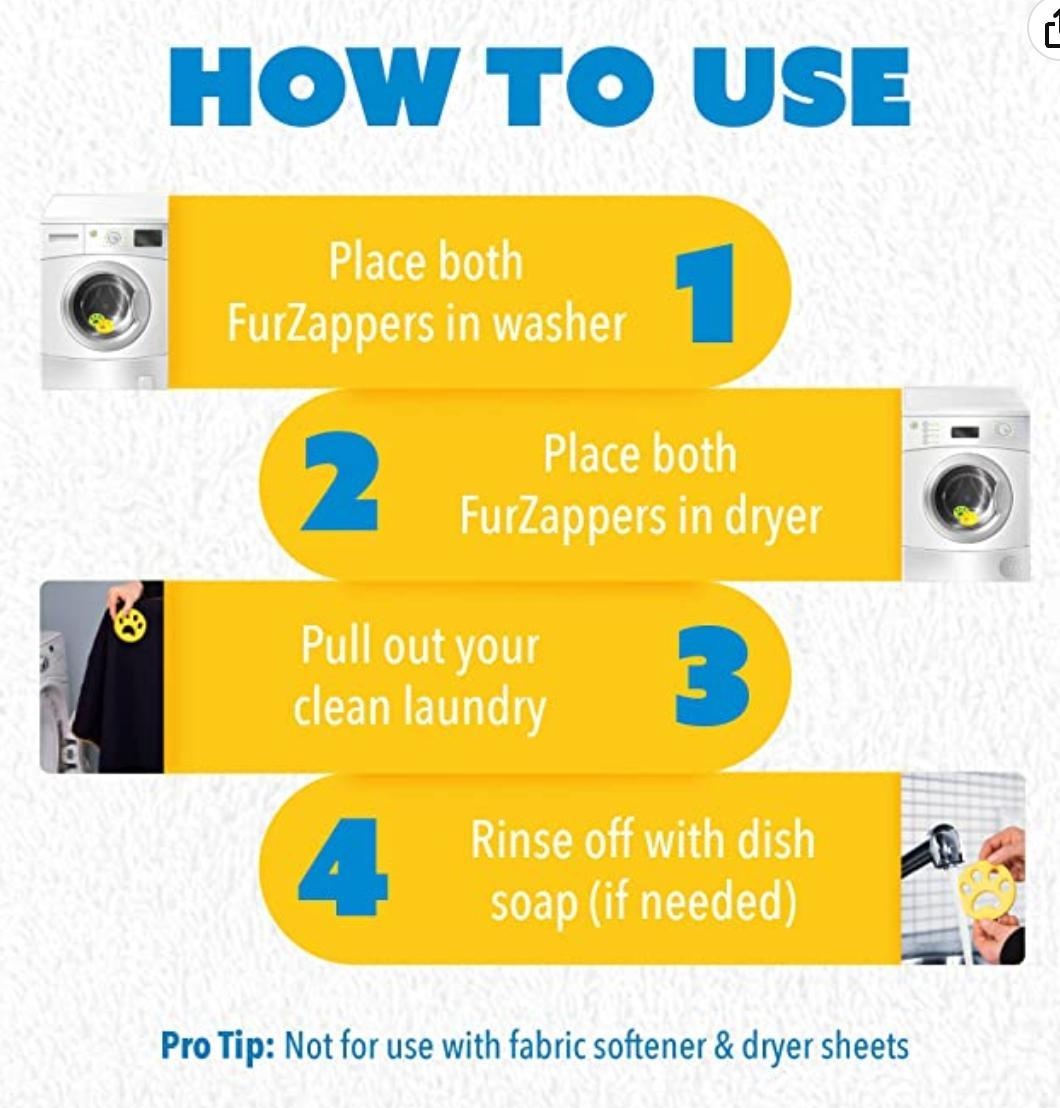 HOW TO USE

Place both FurZappers in washer 1

2 Place both FurZappers in dryer

Pull out your clean laundry 3

4 Rinse off with dish soap (if needed)

Pro Tip: Not for use with fabric softener & dryer sheets