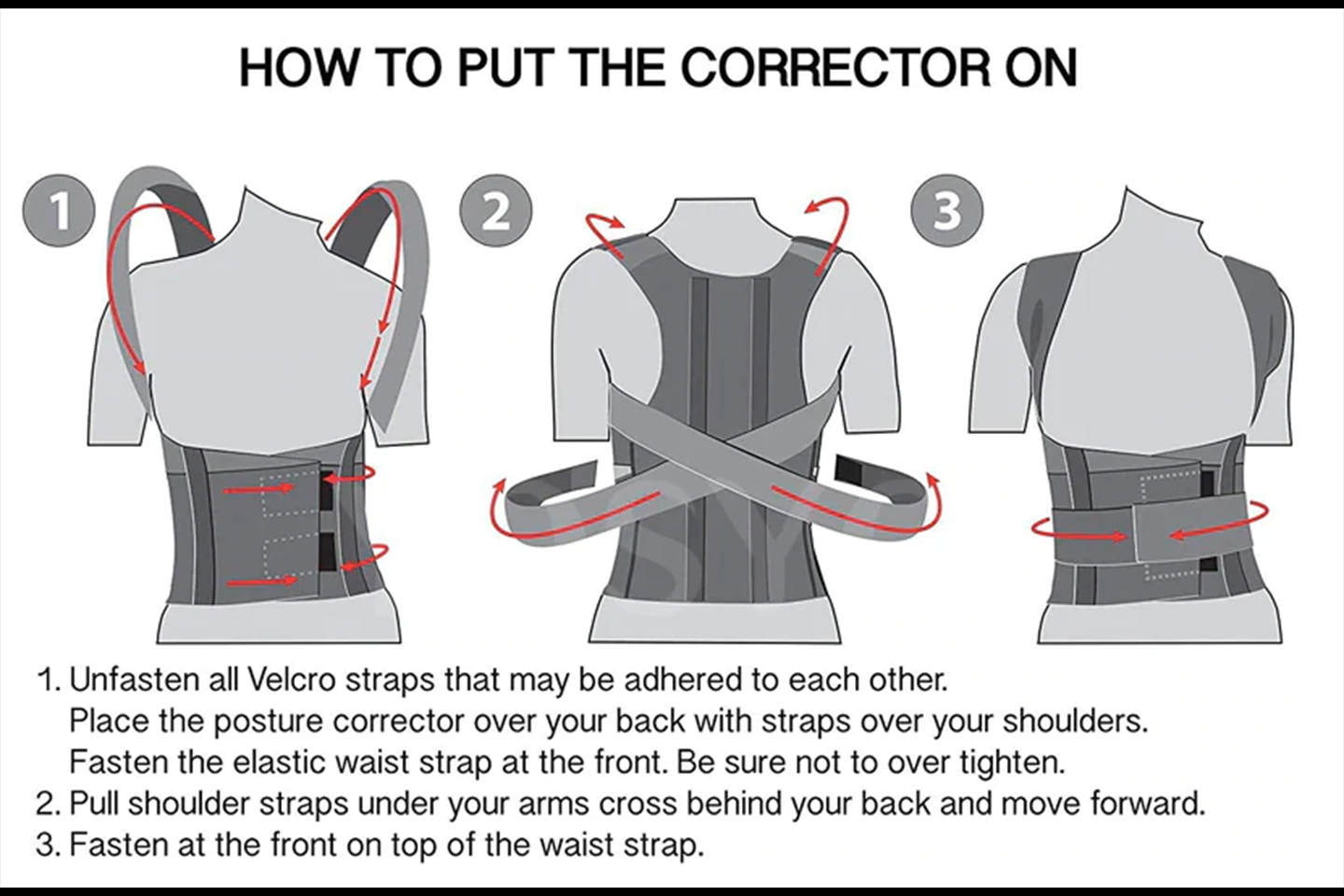 HOW TO PUT THE CORRECTOR ON

1

2

3

1. Unfasten all Velcro straps that may be adhered to each other. Place the posture corrector over your back with straps over your shoulders. Fasten the elastic waist strap at the front. Be sure not to over tighten.
2. Pull shoulder straps under your arms cross behind your back and move forward.
3. Fasten at the front on top of the waist strap.