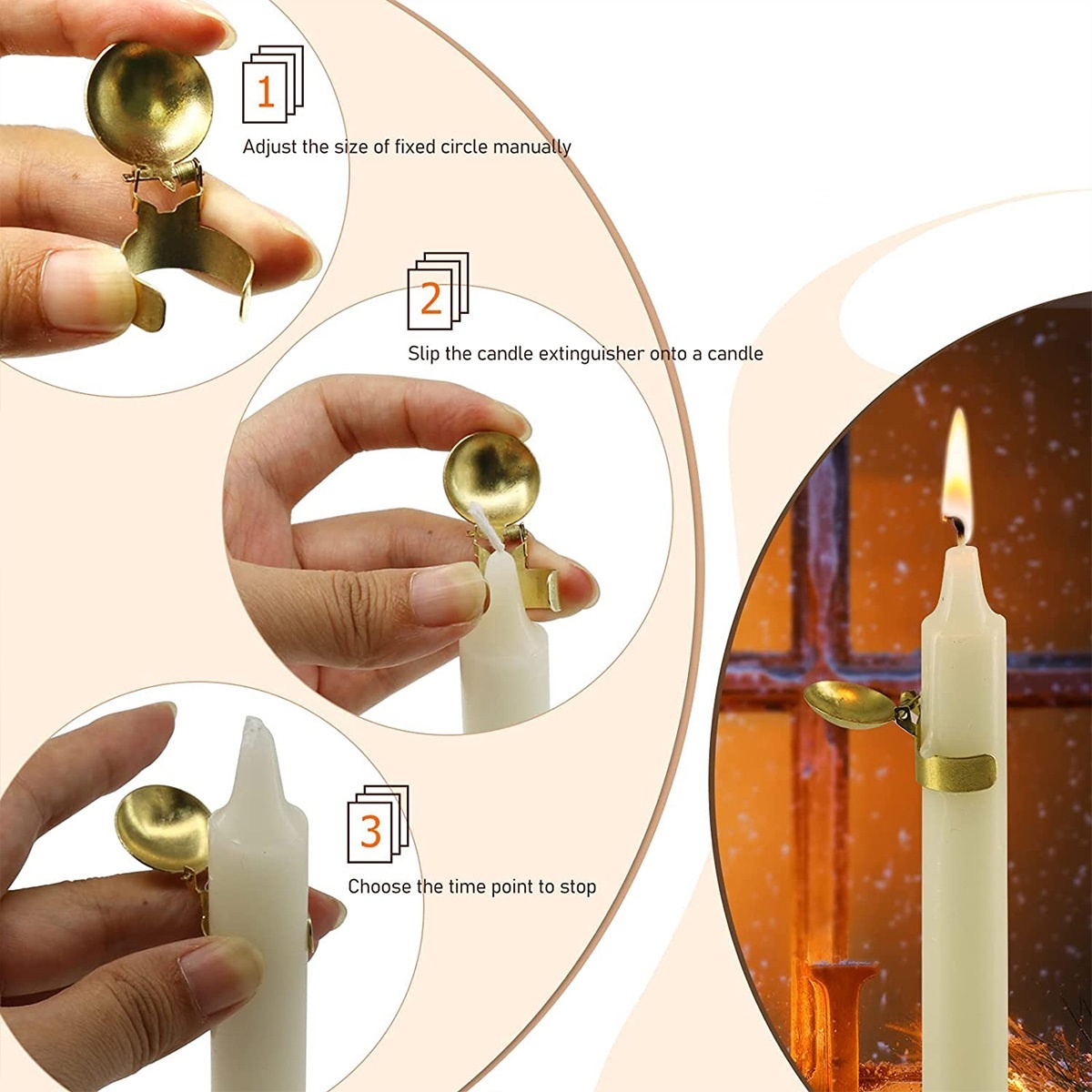 1
Adjust the size of fixed circle manually

2
Slip the candle extinguisher onto a candle

3
Choose the time point to stop