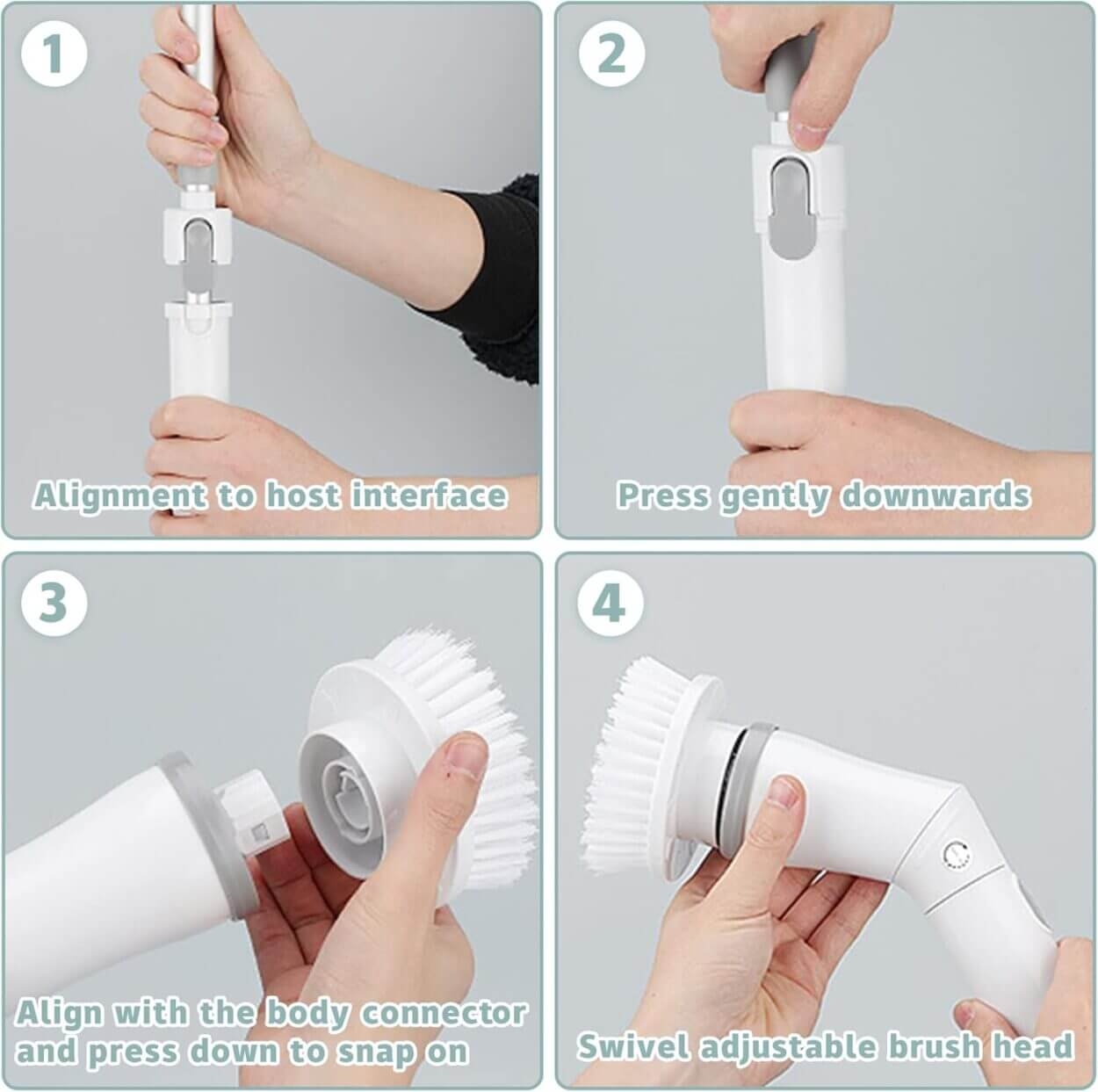 1

Alignment to host interface

2

Press gently downwards

3

Align with the body connector and press down to snap on

4

Swivel adjustable brush head