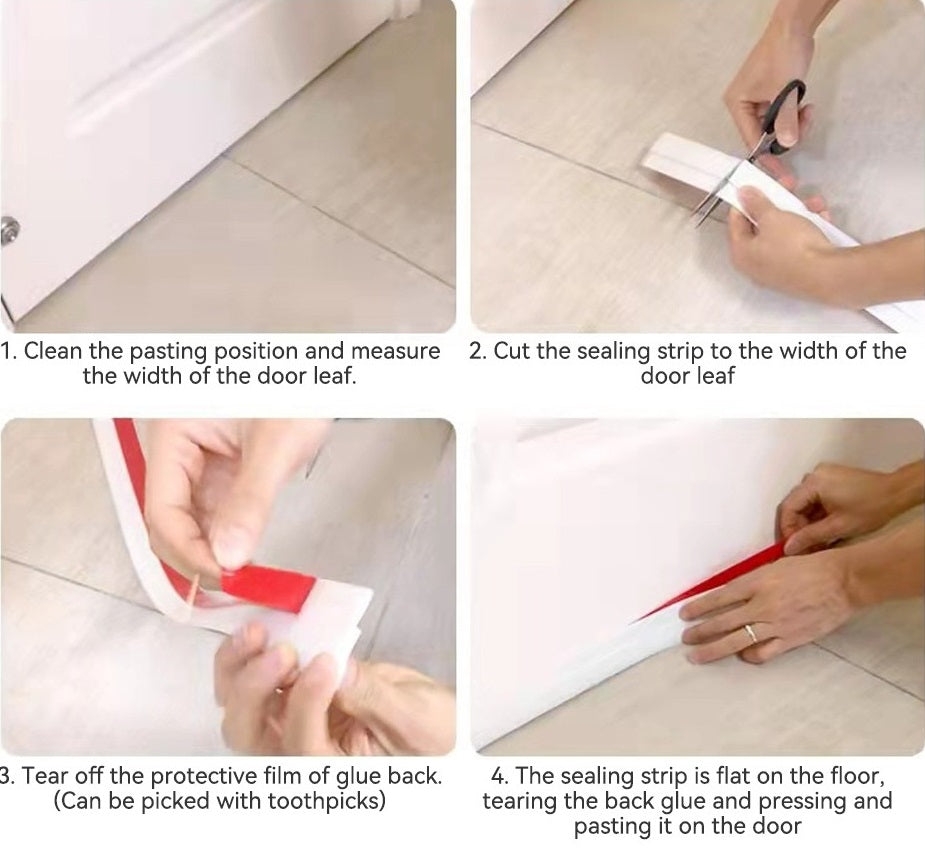 1. Clean the pasting position and measure the width of the door leaf.

2. Cut the sealing strip to the width of the door leaf

3. Tear off the protective film of glue back. (Can be picked with toothpicks)

4. The sealing strip is flat on the floor, tearing the back glue and pressing and pasting it on the door