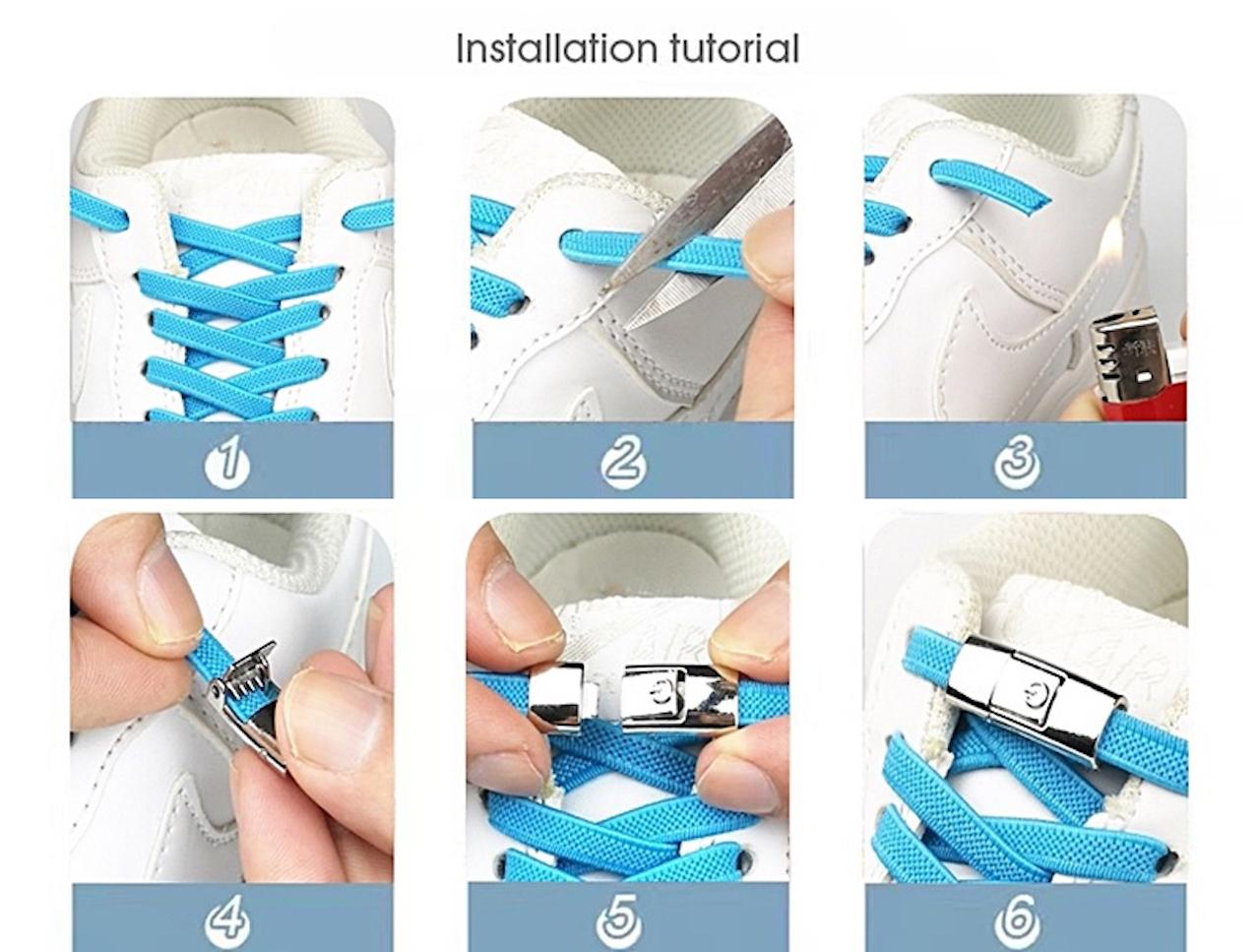 Installation tutorial

1

2

3

4

5

6