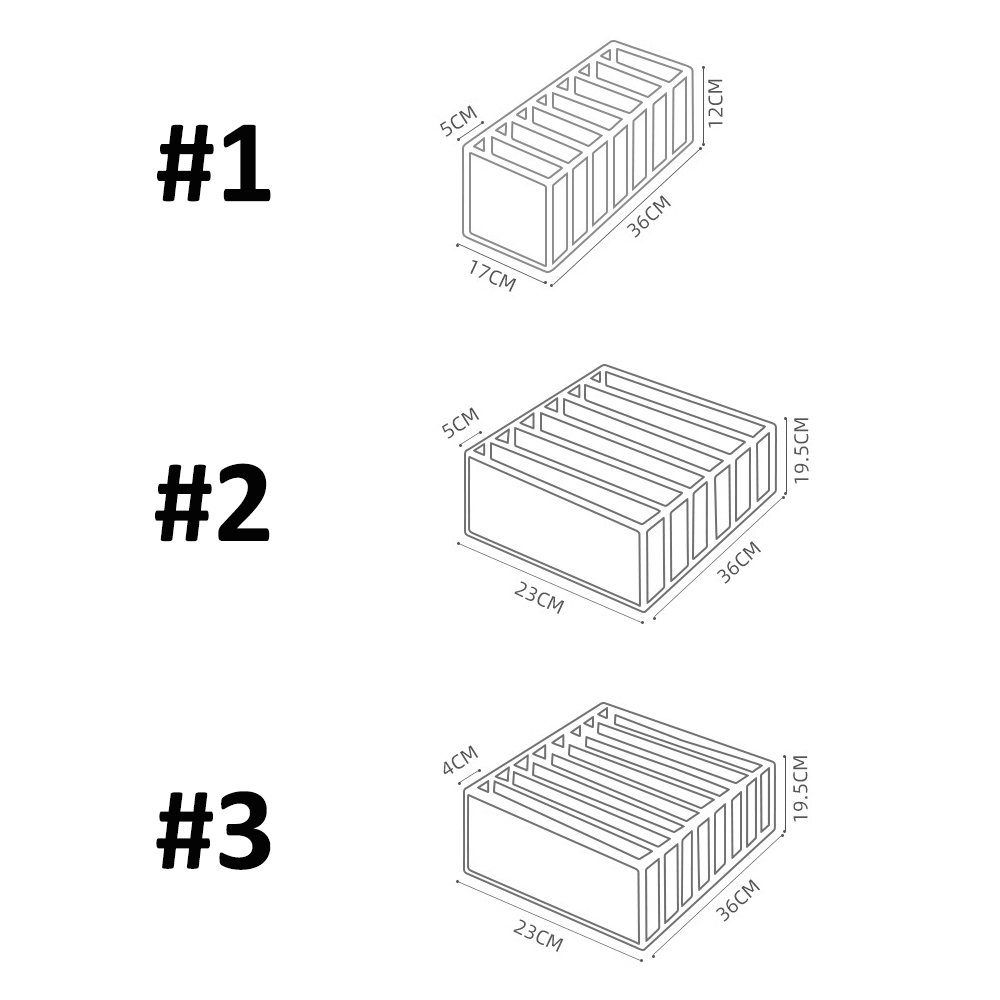 #1

5CM
12CM
36CM
17CM

#2

5CM
19.5CM
36CM
23CM

#3

4CM
19.5CM
36CM
23CM