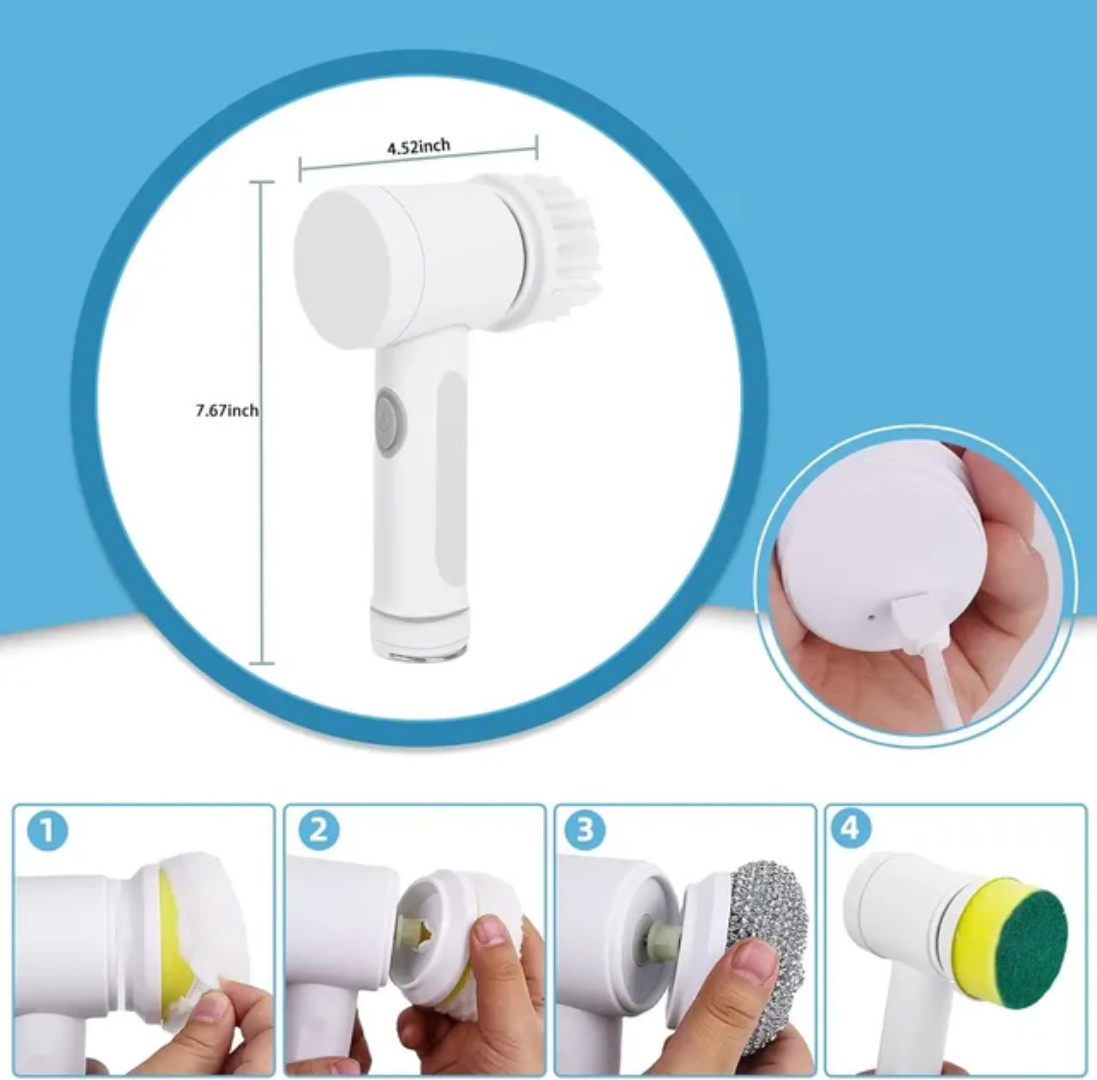 4.52inch

7.67inch

1

2

3

4