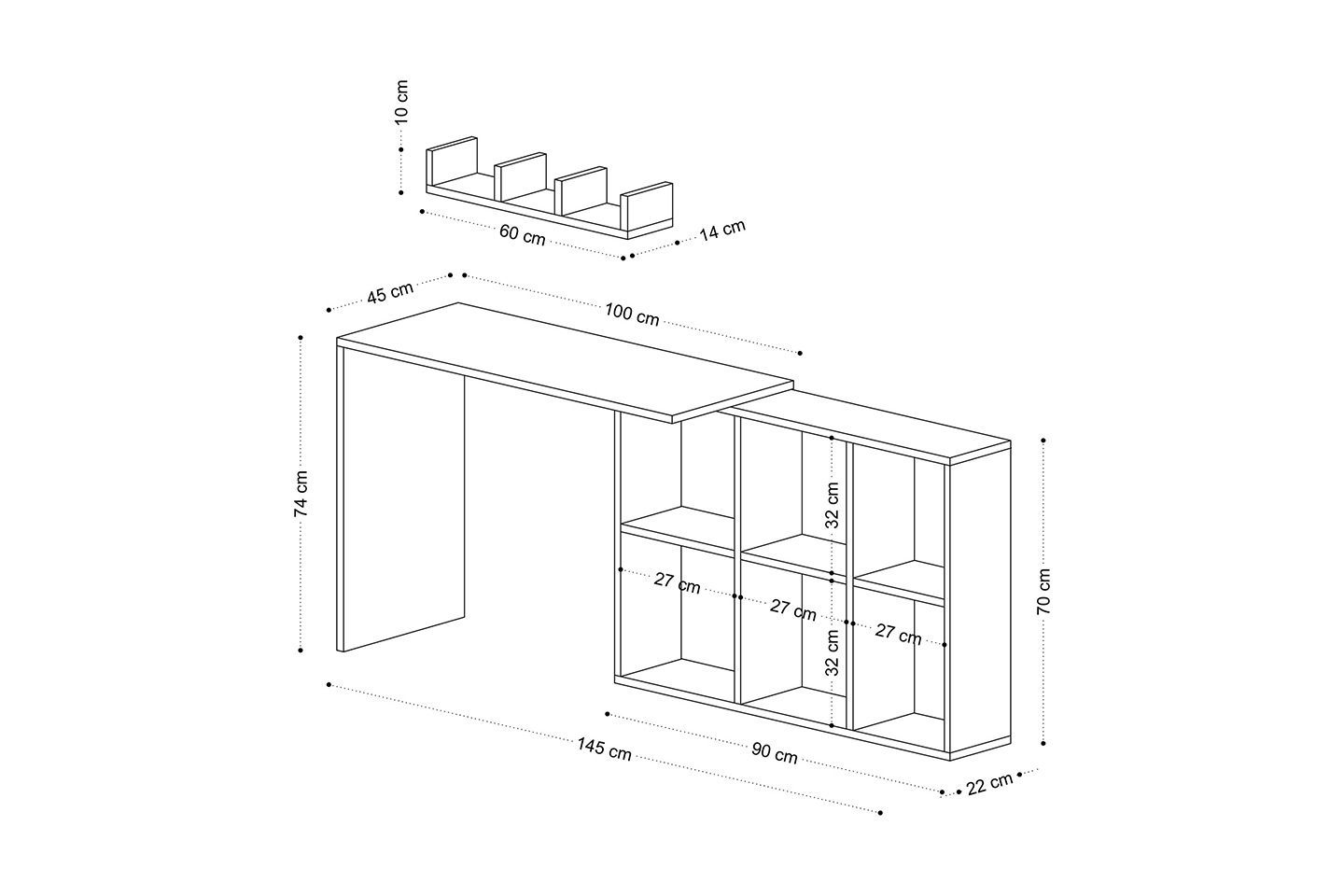 10 cm
60 cm
14 cm
45 cm
100 cm
74 cm
32 cm
27 cm
27 cm
27 cm
32 cm
70 cm
145 cm
90 cm
22 cm