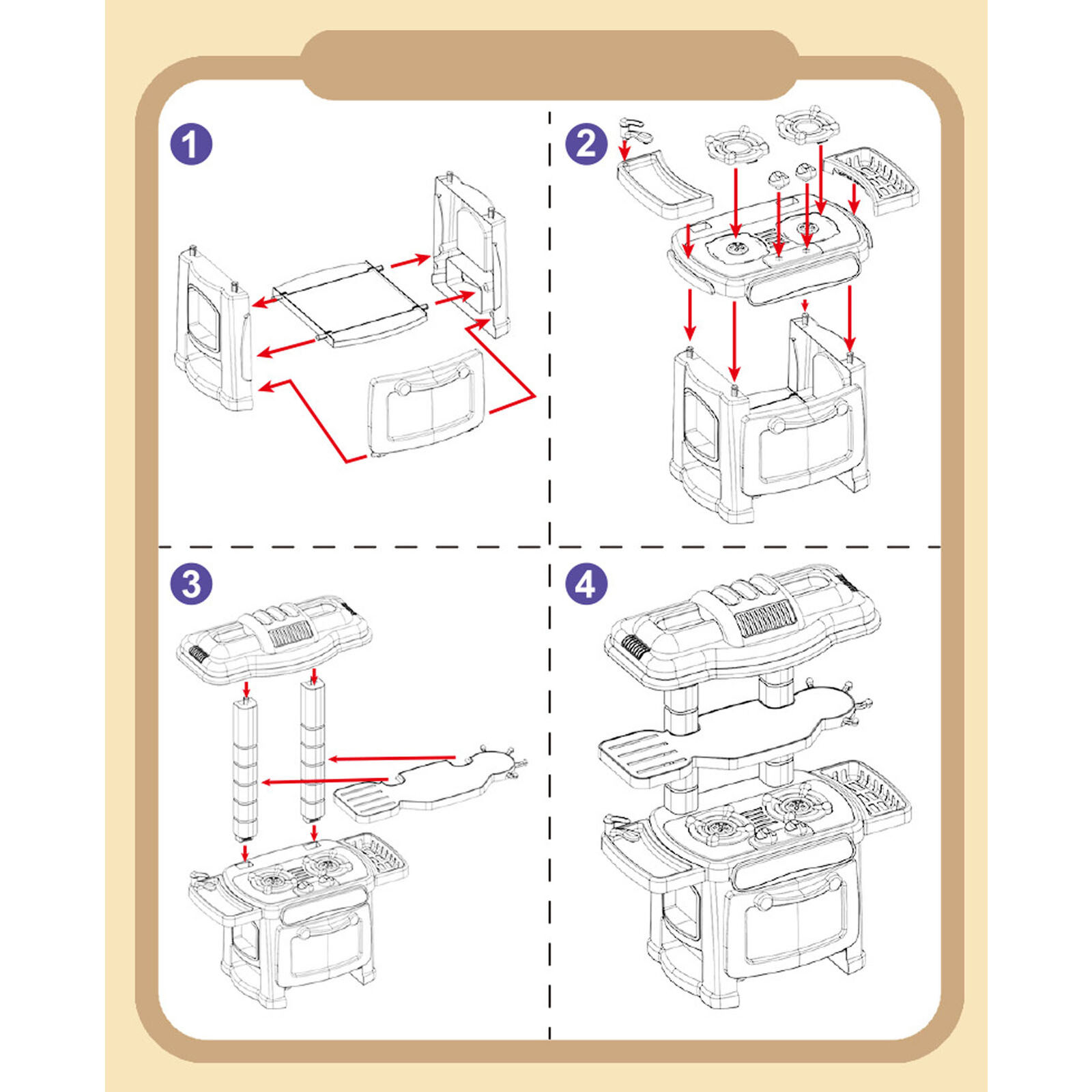 1

2

3

4