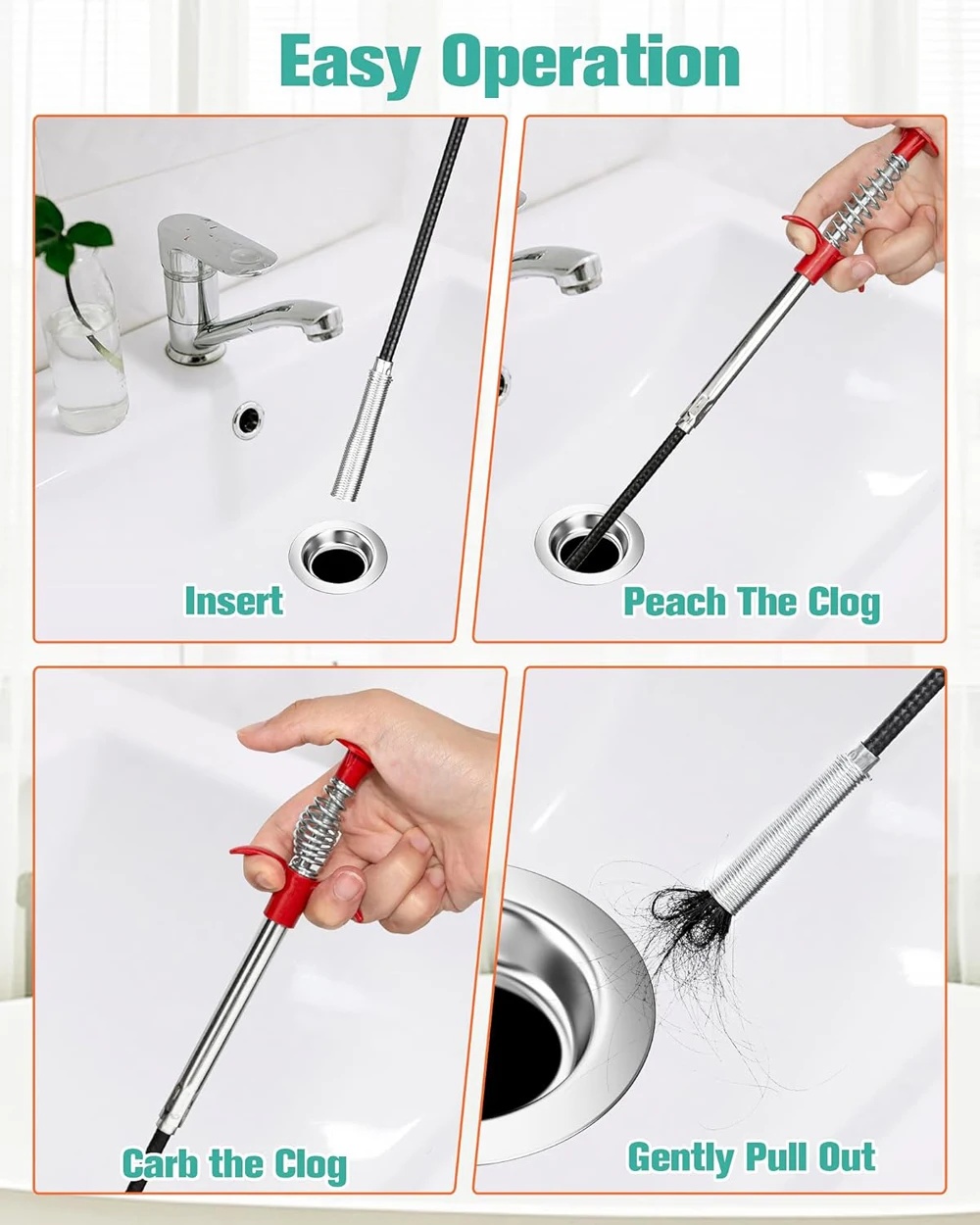 Easy Operation

Insert

Peach The Clog

Carb the Clog

Gently Pull Out