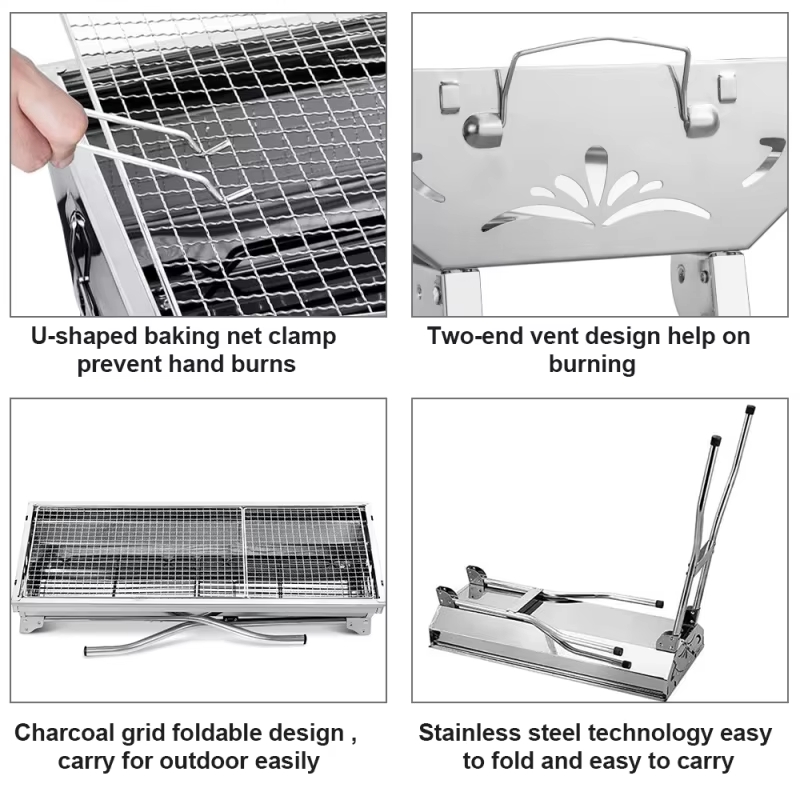 U-shaped baking net clamp prevent hand burns

Two-end vent design help on burning

Charcoal grid foldable design , carry for outdoor easily

Stainless steel technology easy to fold and easy to carry