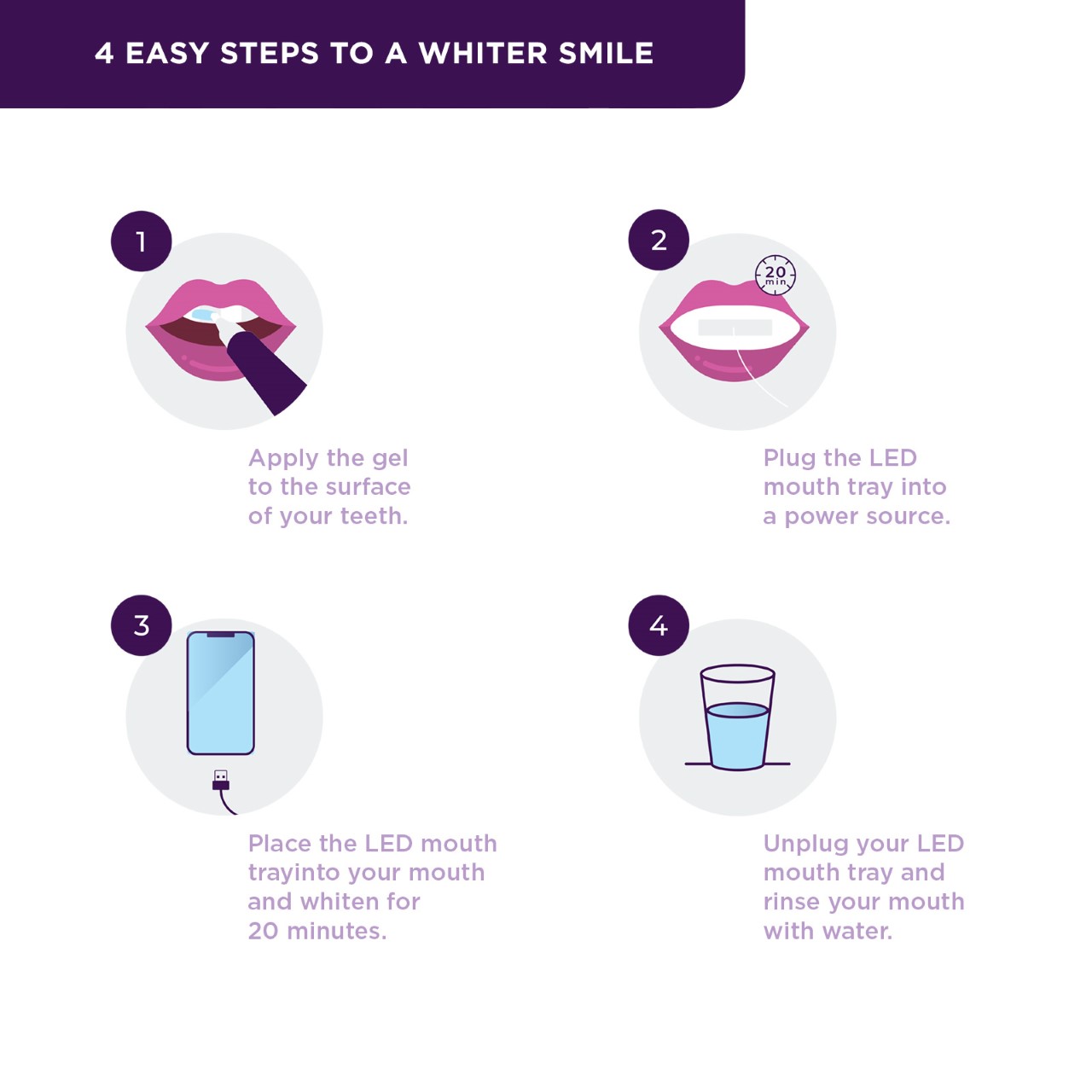 4 EASY STEPS TO A WHITER SMILE

1

Apply the gel to the surface of your teeth.

2

20 min

Plug the LED mouth tray into a power source.

3

Place the LED mouth trayinto your mouth and whiten for 20 minutes.

4

Unplug your LED mouth tray and rinse your mouth with water.