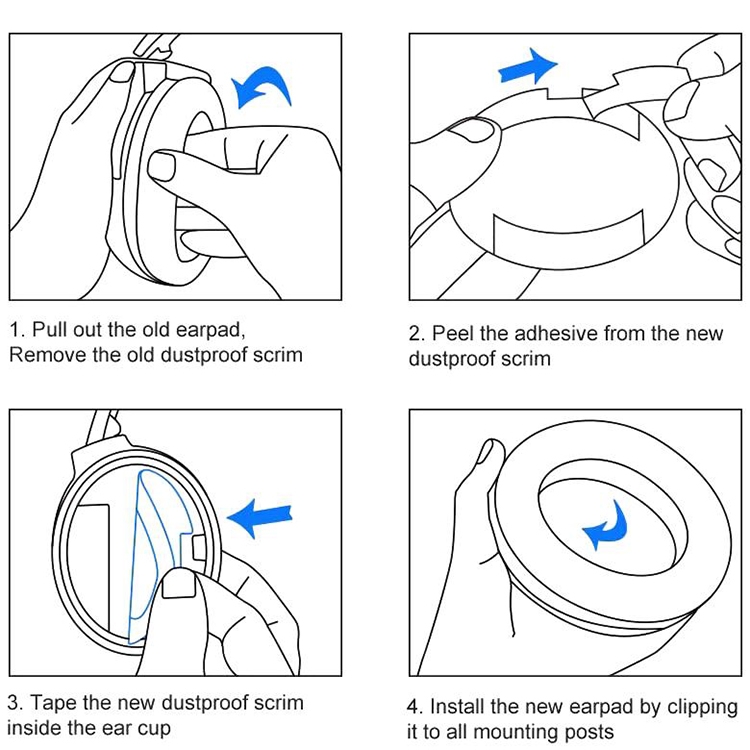 1. Pull out the old earpad, Remove the old dustproof scrim

2. Peel the adhesive from the new dustproof scrim

3. Tape the new dustproof scrim inside the ear cup

4. Install the new earpad by clipping it to all mounting posts