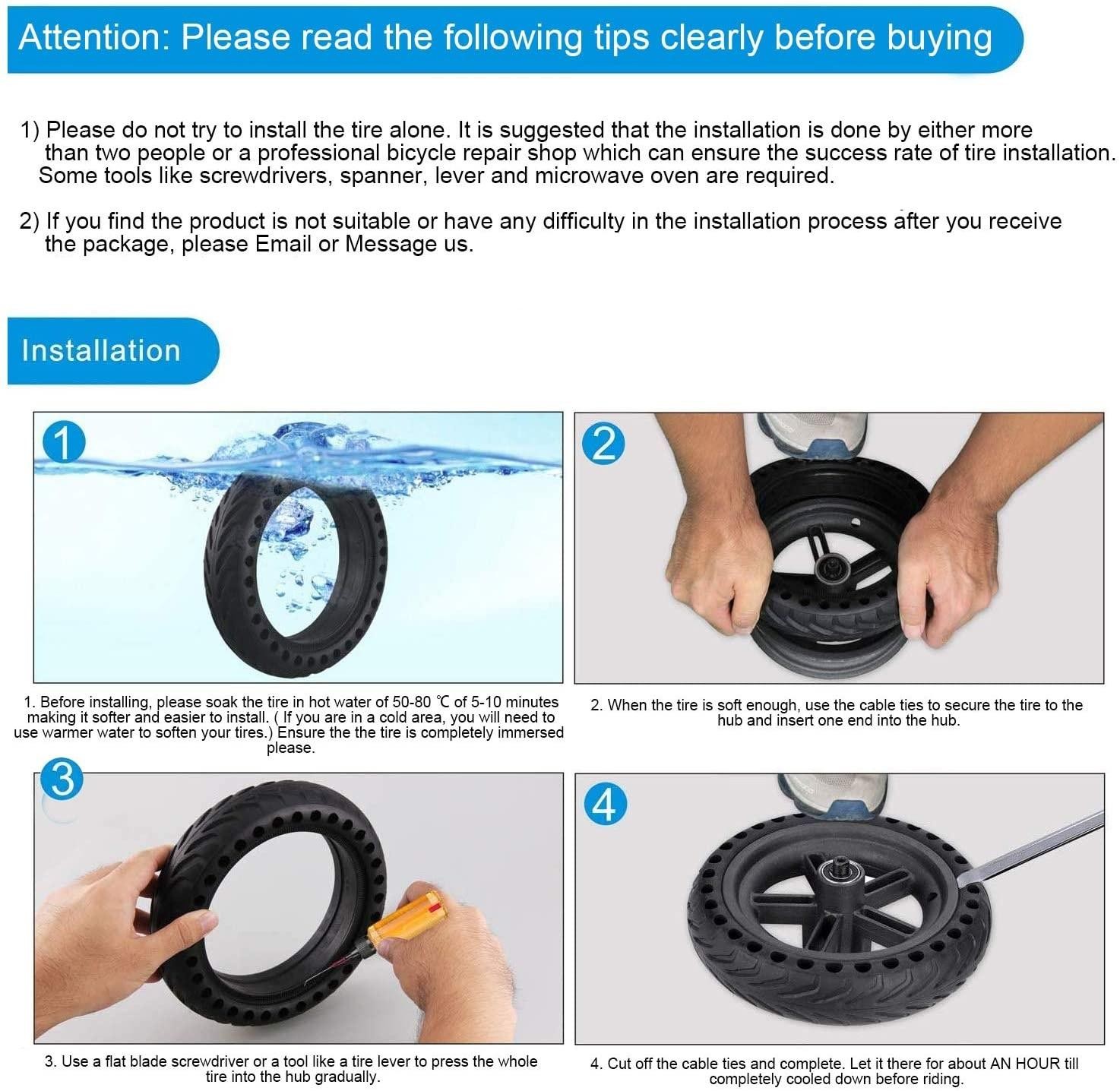 Attention: Please read the following tips clearly before buying

1) Please do not try to install the tire alone. It is suggested that the installation is done by either more than two people or a professional bicycle repair shop which can ensure the success rate of tire installation. Some tools like screwdrivers, spanner, lever and microwave oven are required.

2) If you find the product is not suitable or have any difficulty in the installation process after you receive the package, please Email or Message us.

Installation

1

1. Before installing, please soak the tire in hot water of 50-80 ℃ of 5-10 minutes making it softer and easier to install. ( If you are in a cold area, you will need to use warmer water to soften your tires.) Ensure the the tire is completely immersed please.

2

2. When the tire is soft enough, use the cable ties to secure the tire to the hub and insert one end into the hub.

3

3. Use a flat blade screwdriver or a tool like a tire lever to press the whole tire into the hub gradually.

4

4. Cut off the cable ties and complete. Let it there for about AN HOUR till completely cooled down before riding.