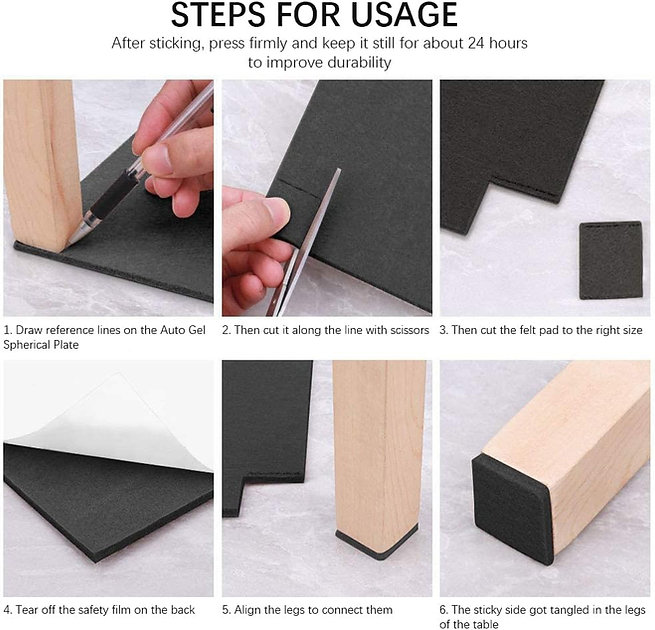 STEPS FOR USAGE

After sticking, press firmly and keep it still for about 24 hours to improve durability

1. Draw reference lines on the Auto Gel Spherical Plate

2. Then cut it along the line with scissors

3. Then cut the felt pad to the right size

4. Tear off the safety film on the back

5. Align the legs to connect them

6. The sticky side got tangled in the legs of the table