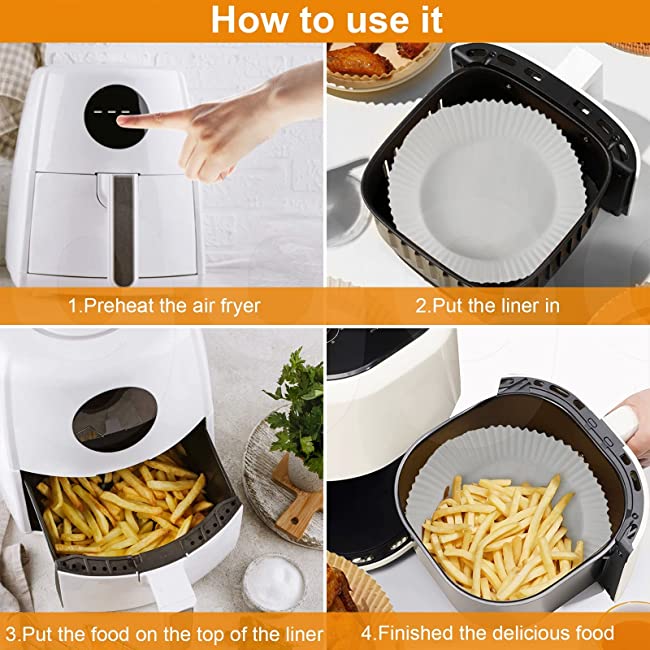 How to use it

1.Preheat the air fryer

2.Put the liner in

3.Put the food on the top of the liner

4.Finished the delicious food