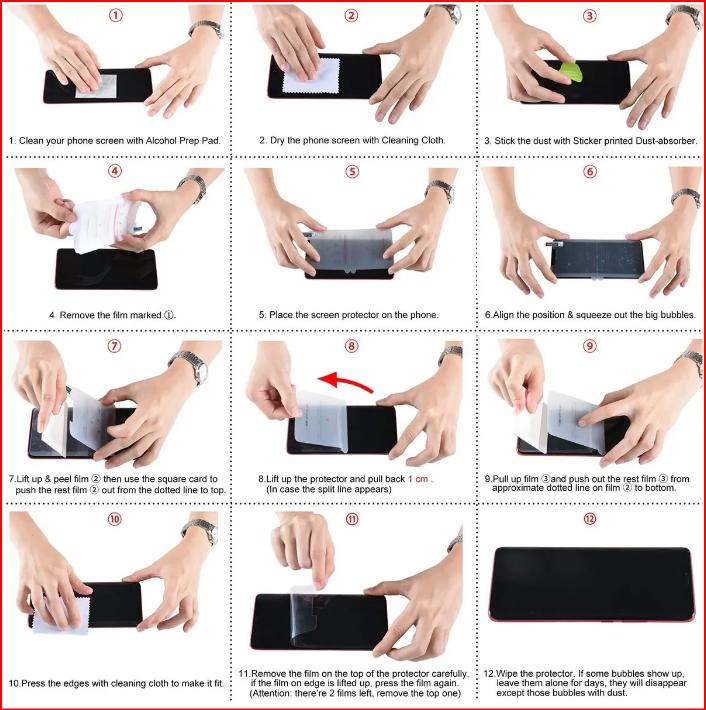 ①

1. Clean your phone screen with Alcohol Prep Pad.

②

2. Dry the phone screen with Cleaning Cloth.

③

3. Stick the dust with Sticker printed Dust-absorber.

④

4. Remove the film marked ①.

⑤

5. Place the screen protector on the phone.

⑥

6.Align the position & squeeze out the big bubbles.

⑦

7.Lift up & peel film ② then use the square card to push the rest film ② out from the dotted line to top.

⑧

8.Lift up the protector and pull back 1 cm . (In case the split line appears)

⑨

9.Pull up film ③and push out the rest film ③ from approximate dotted line on film ② to bottom.

⑩

10.Press the edges with cleaning cloth to make it fit.

⑪

11.Remove the film on the top of the protector carefully, if the film on edge is lifted up, press the film again. (Attention: there're 2 films left, remove the top one)

⑫

12.Wipe the protector. If some bubbles show up, leave them alone for days, they will disappear except those bubbles with dust.