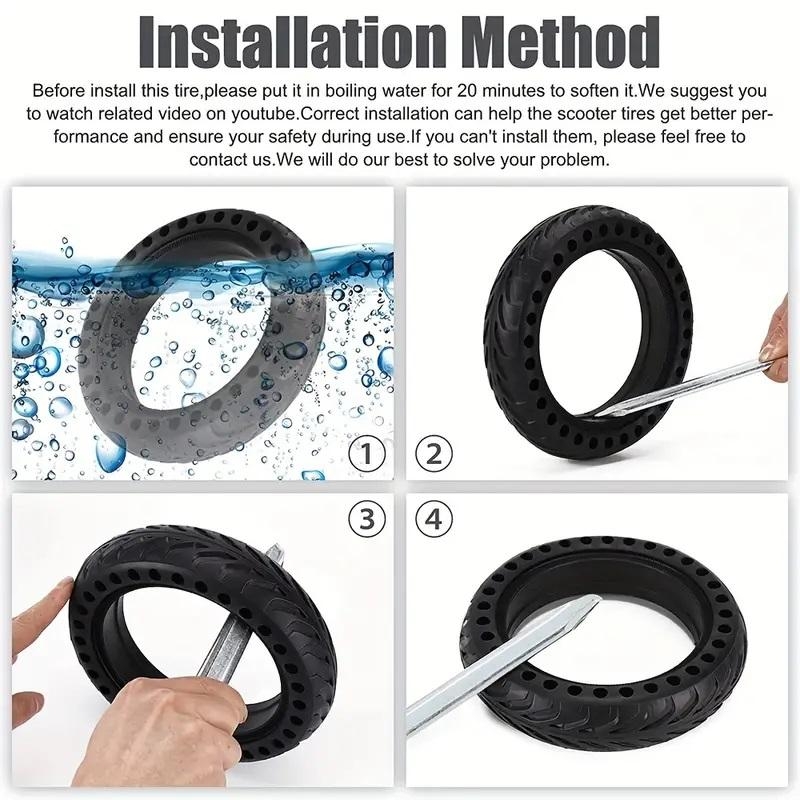 Installation Method

Before install this tire,please put it in boiling water for 20 minutes to soften it.We suggest you to watch related video on youtube.Correct installation can help the scooter tires get better performance and ensure your safety during use.If you can't install them, please feel free to contact us.We will do our best to solve your problem.

①

②

③

④