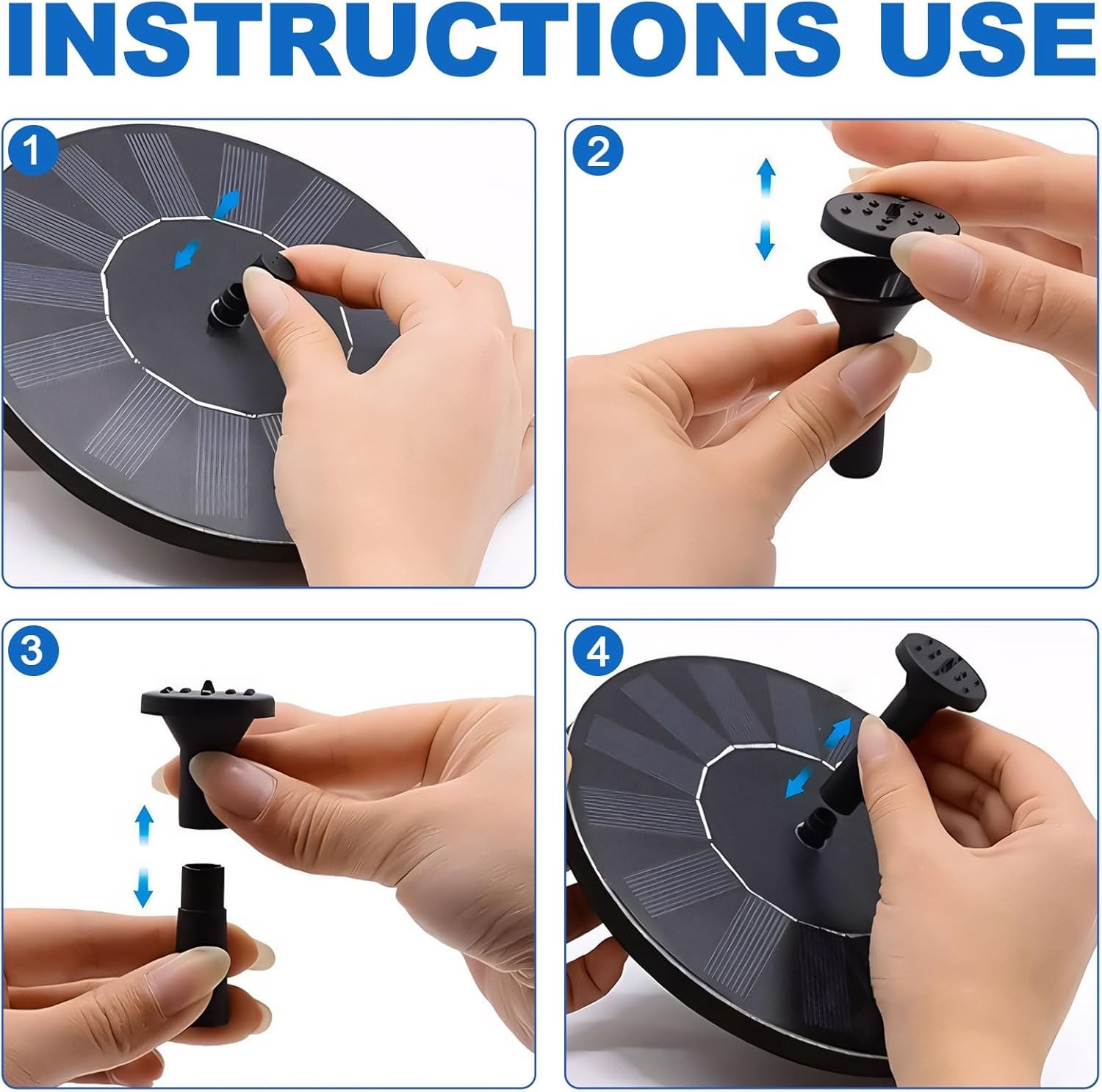 INSTRUCTIONS USE

1

2

3

4