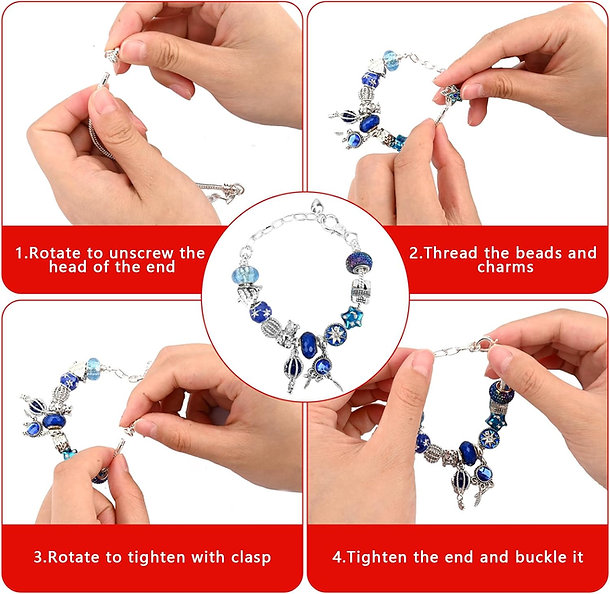 1.Rotate to unscrew the head of the end

2.Thread the beads and charms

3.Rotate to tighten with clasp

4.Tighten the end and buckle it