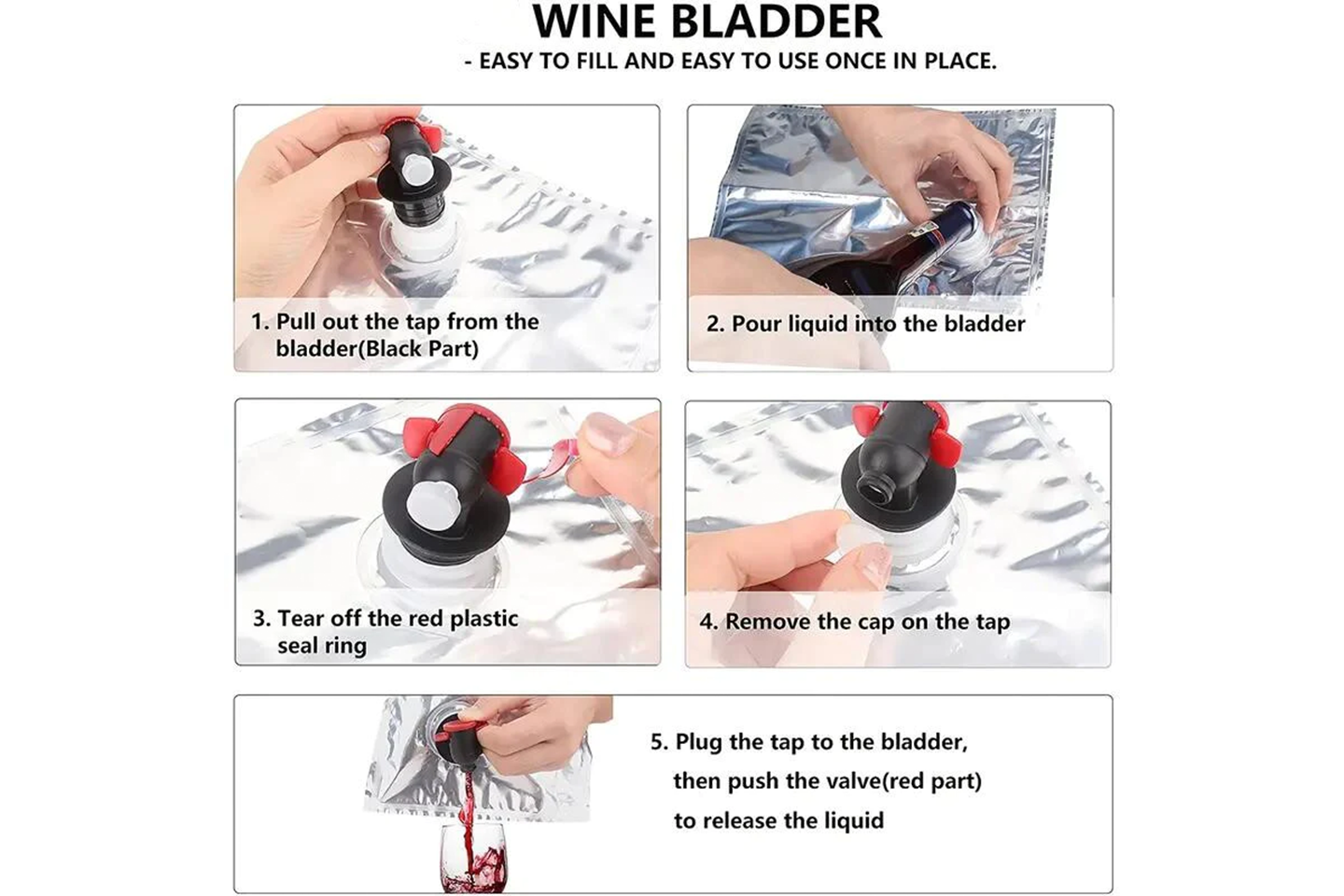 WINE BLADDER
- EASY TO FILL AND EASY TO USE ONCE IN PLACE.

1. Pull out the tap from the bladder(Black Part)

2. Pour liquid into the bladder

3. Tear off the red plastic seal ring

4. Remove the cap on the tap

5. Plug the tap to the bladder, then push the valve(red part) to release the liquid